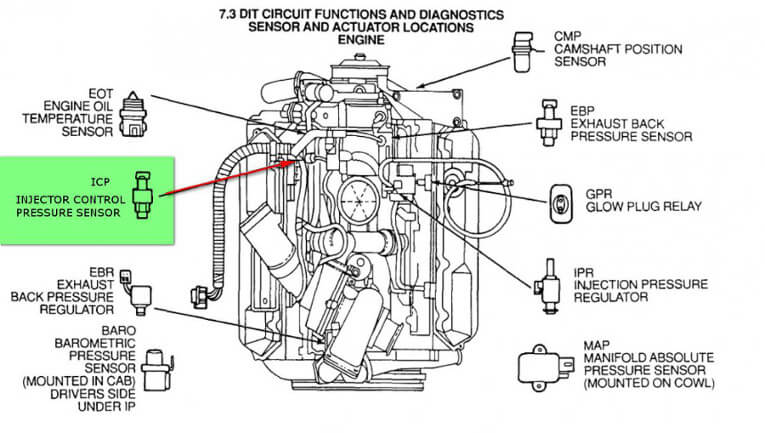 7.3 DIT CIRCUIT FUNCTIONS AND DIAGNOSTICS
SENSOR AND ACTUATOR LOCATIONS
ENGINE

EOT
ENGINE OIL
TEMPERATURE
SENSOR

ICP
INJECTOR CONTROL
PRESSURE SENSOR

EBR
EXHAUST
BACK PRESSURE
REGULATOR

BARO
BAROMETRIC
PRESSURE
SENSOR
(MOUNTED IN CAB)
DRIVERS SIDE
UNDER IP

CMP
CAMSHAFT POSITION
SENSOR

EBP
EXHAUST BACK
PRESSURE SENSOR

GPR
GLOW PLUG RELAY

IPR
INJECTION PRESSURE
REGULATOR

MAP
MANIFOLD ABSOLUTE
PRESSURE SENSOR
(MOUNTED ON COWL)