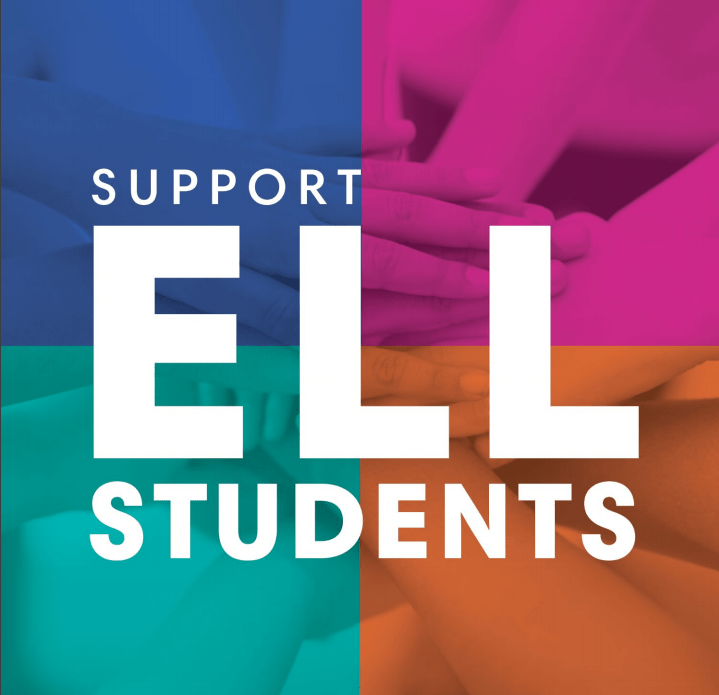 SUPPORT
ELL
STUDENTS