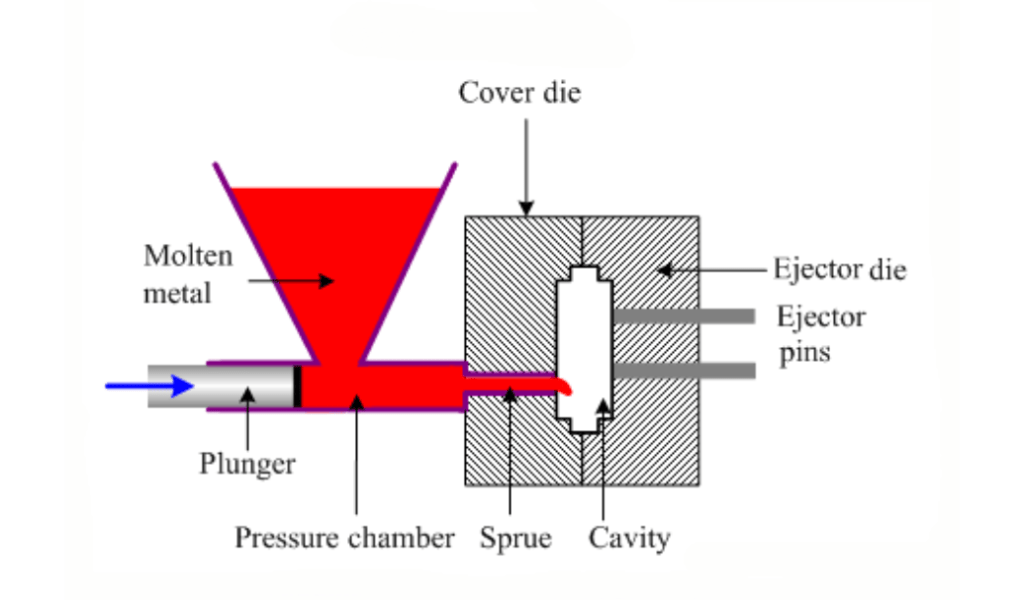 Cover die

Molten metal

Ejector die

Ejector pins

Plunger

Pressure chamber

Sprue

Cavity