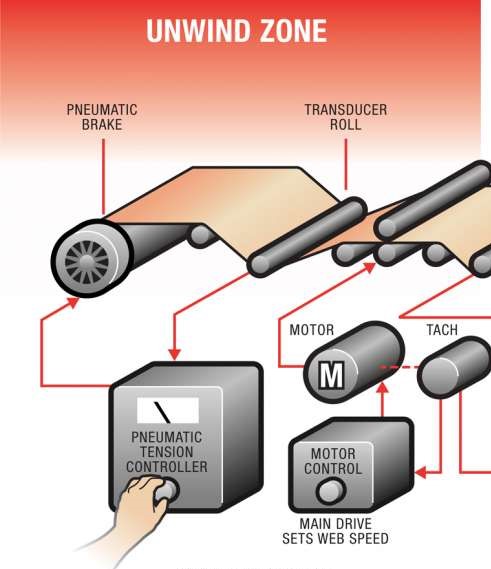 UNWIND ZONE

PNEUMATIC BRAKE

TRANSDUCER ROLL

MOTOR

TACH

M

PNEUMATIC TENSION CONTROLLER

MOTOR CONTROL

MAIN DRIVE SETS WEB SPEED