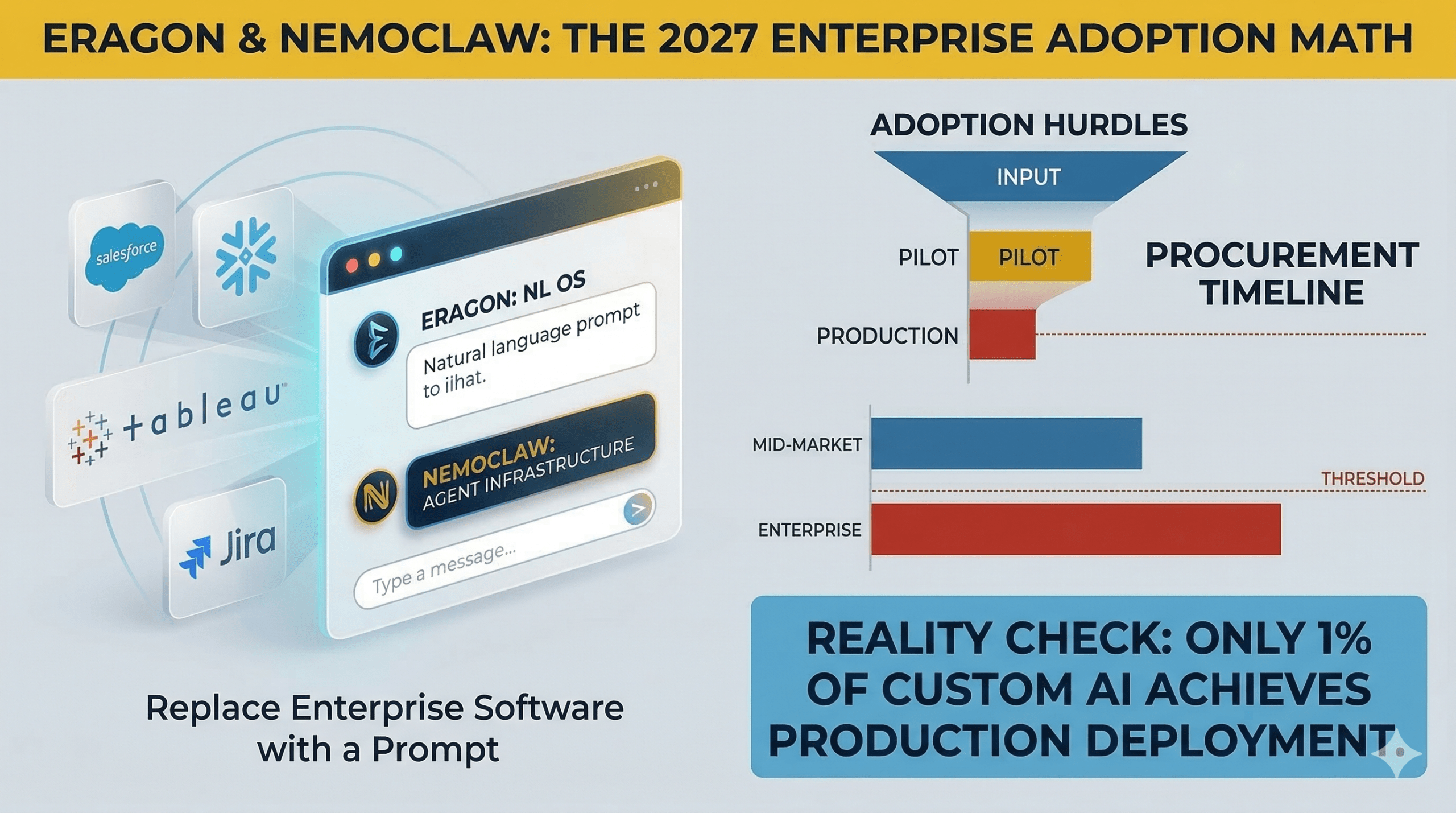 ERAGON & NEMOCLAW: THE 2027 ENTERPRISE ADOPTION MATH

salesforce

tableau

Jira

ERAGON: NL OS

Natural language prompt to iihat.

NEMOCLAW: AGENT INFRASTRUCTURE

Type a message...

Replace Enterprise Software with a Prompt

ADOPTION HURDLES

INPUT

PILOT

PILOT

PRODUCTION

PROCUREMENT TIMELINE

MID-MARKET

THRESHOLD

ENTERPRISE

REALITY CHECK: ONLY 1% OF CUSTOM AI ACHIEVES PRODUCTION DEPLOYMENT