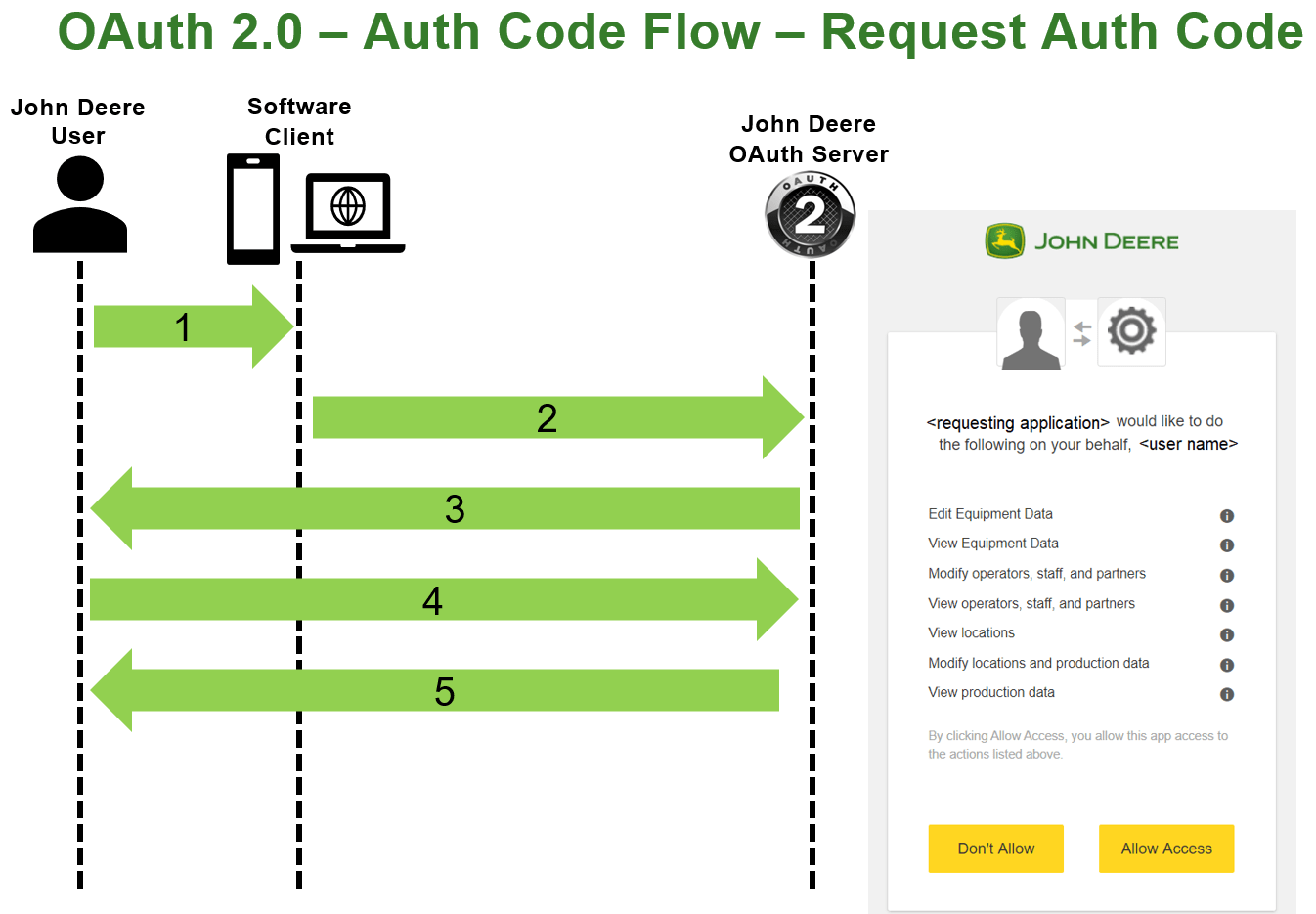 OAuth 2.0 – Auth Code Flow – Request Auth Code

John Deere User

Software Client

John Deere OAuth Server

OAUTH 2 OAUTH

1

2

3

4

5

JOHN DEERE

<requesting application> would like to do the following on your behalf, <user name>

Edit Equipment Data
View Equipment Data
Modify operators, staff, and partners
View operators, staff, and partners
View locations
Modify locations and production data
View production data

By clicking Allow Access, you allow this app access to the actions listed above.

Don't Allow

Allow Access