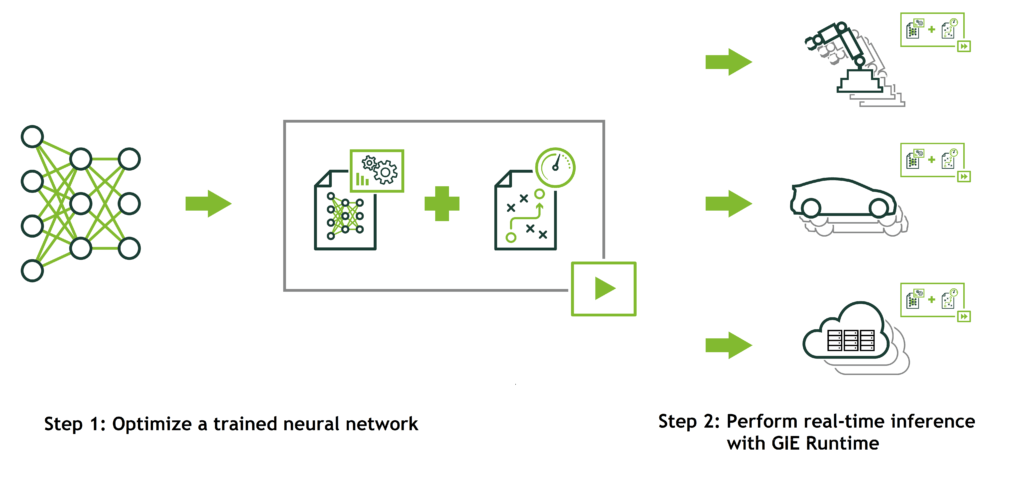 Step 1: Optimize a trained neural network

Step 2: Perform real-time inference with GIE Runtime