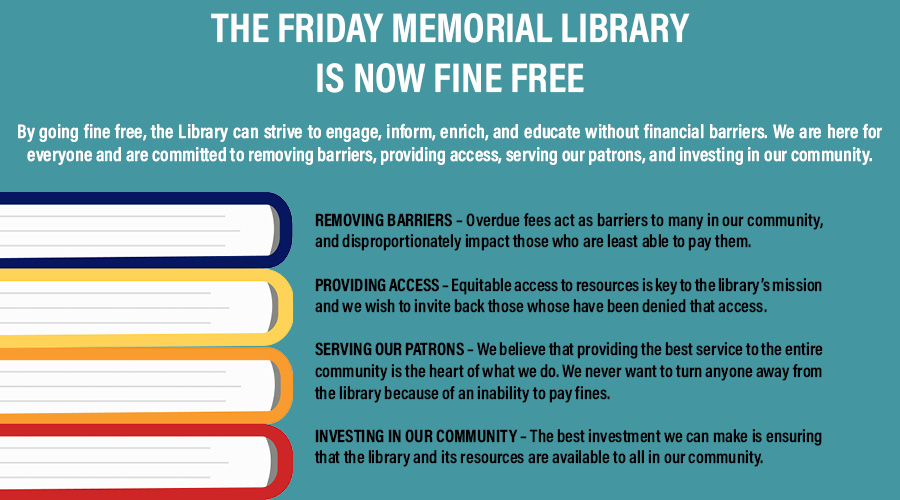 THE FRIDAY MEMORIAL LIBRARY
IS NOW FINE FREE

By going fine free, the Library can strive to engage, inform, enrich, and educate without financial barriers. We are here for everyone and are committed to removing barriers, providing access, serving our patrons, and investing in our community.

REMOVING BARRIERS – Overdue fees act as barriers to many in our community, and disproportionately impact those who are least able to pay them.

PROVIDING ACCESS – Equitable access to resources is key to the library's mission and we wish to invite back those whose have been denied that access.

SERVING OUR PATRONS – We believe that providing the best service to the entire community is the heart of what we do. We never want to turn anyone away from the library because of an inability to pay fines.

INVESTING IN OUR COMMUNITY – The best investment we can make is ensuring that the library and its resources are available to all in our community.