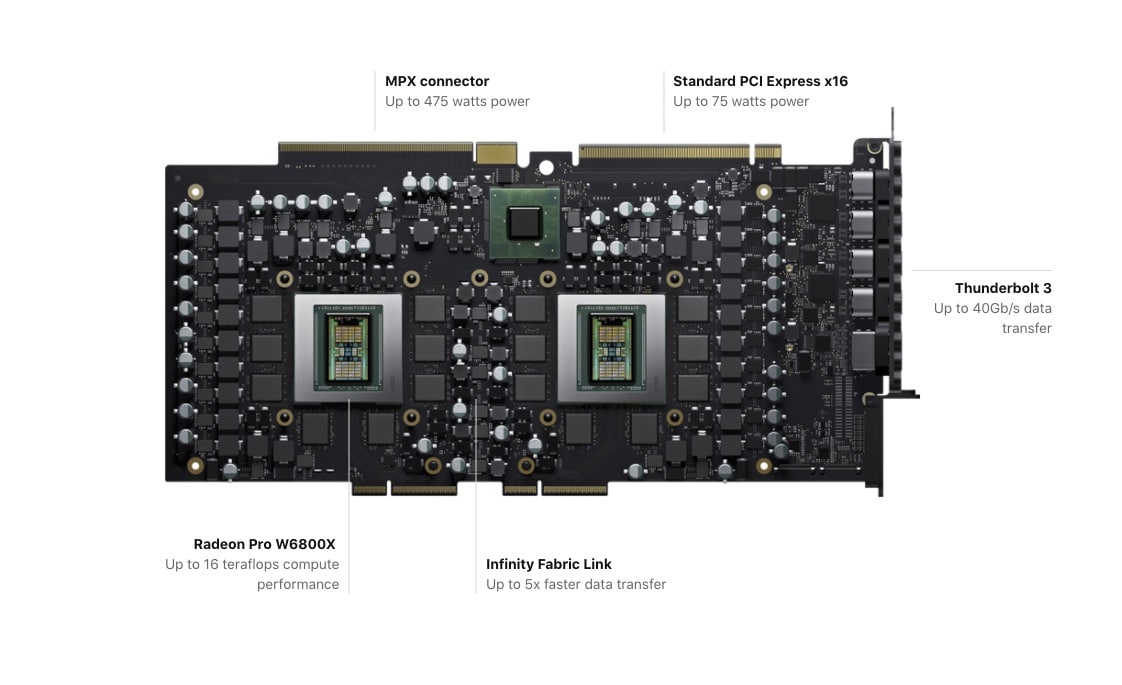 MPX connector
Up to 475 watts power

Standard PCI Express x16
Up to 75 watts power

Thunderbolt 3
Up to 40Gb/s data transfer

Radeon Pro W6800X
Up to 16 teraflops compute performance

Infinity Fabric Link
Up to 5x faster data transfer