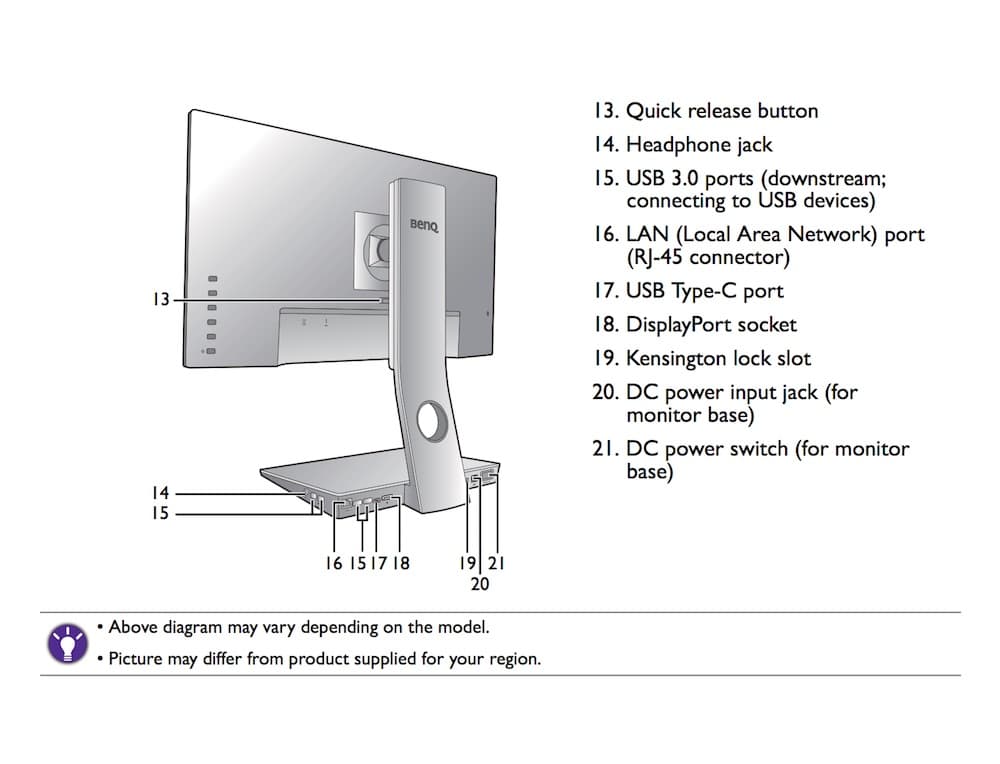 BenQ

13

14
15

16 15 17 18

19 21
20

13. Quick release button
14. Headphone jack
15. USB 3.0 ports (downstream; connecting to USB devices)
16. LAN (Local Area Network) port (RJ-45 connector)
17. USB Type-C port
18. DisplayPort socket
19. Kensington lock slot
20. DC power input jack (for monitor base)
21. DC power switch (for monitor base)

• Above diagram may vary depending on the model.
• Picture may differ from product supplied for your region.