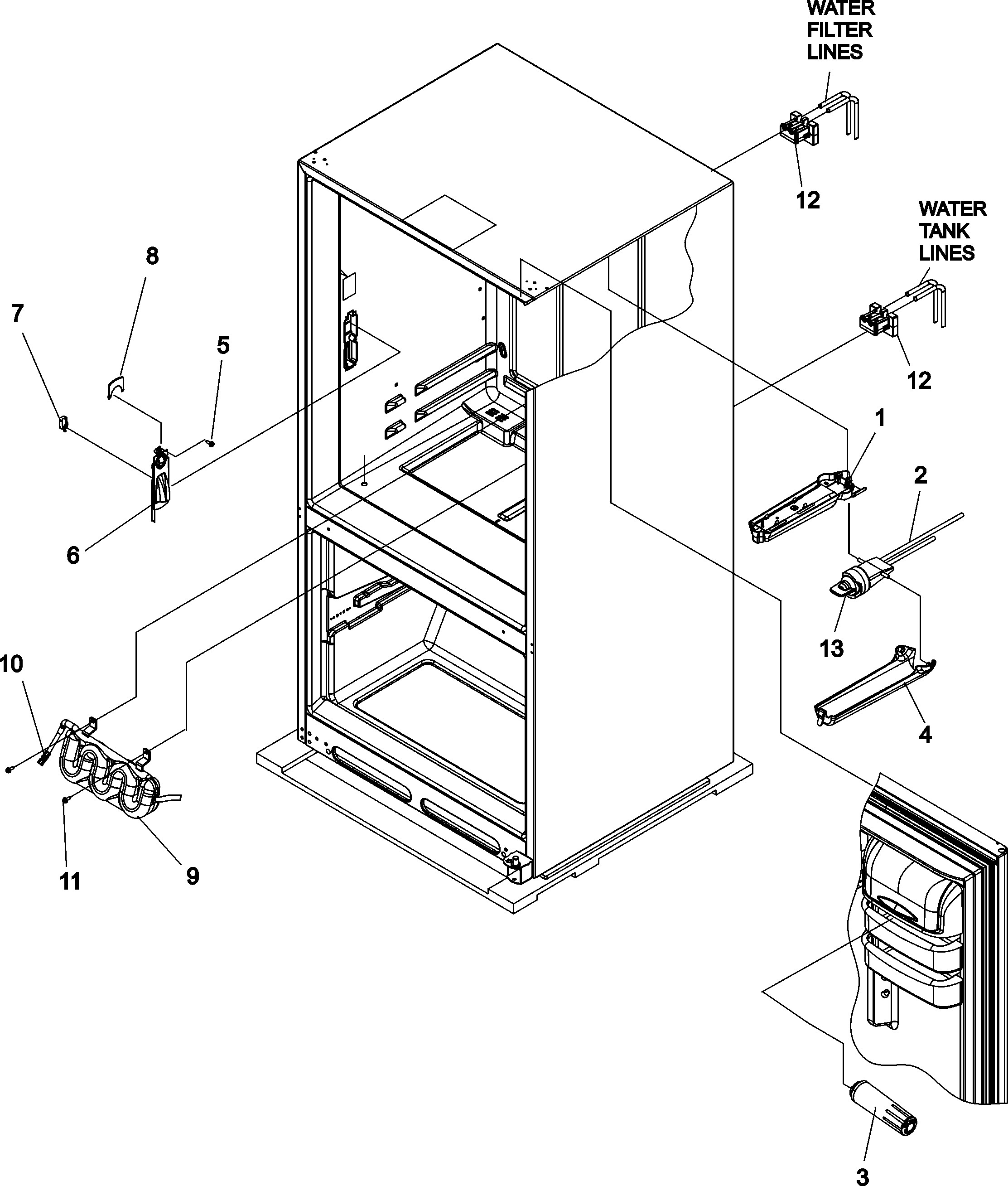 WATER FILTER LINES

12

WATER TANK LINES

12

8

7

5

6

1

2

13

4

10

11

9

3