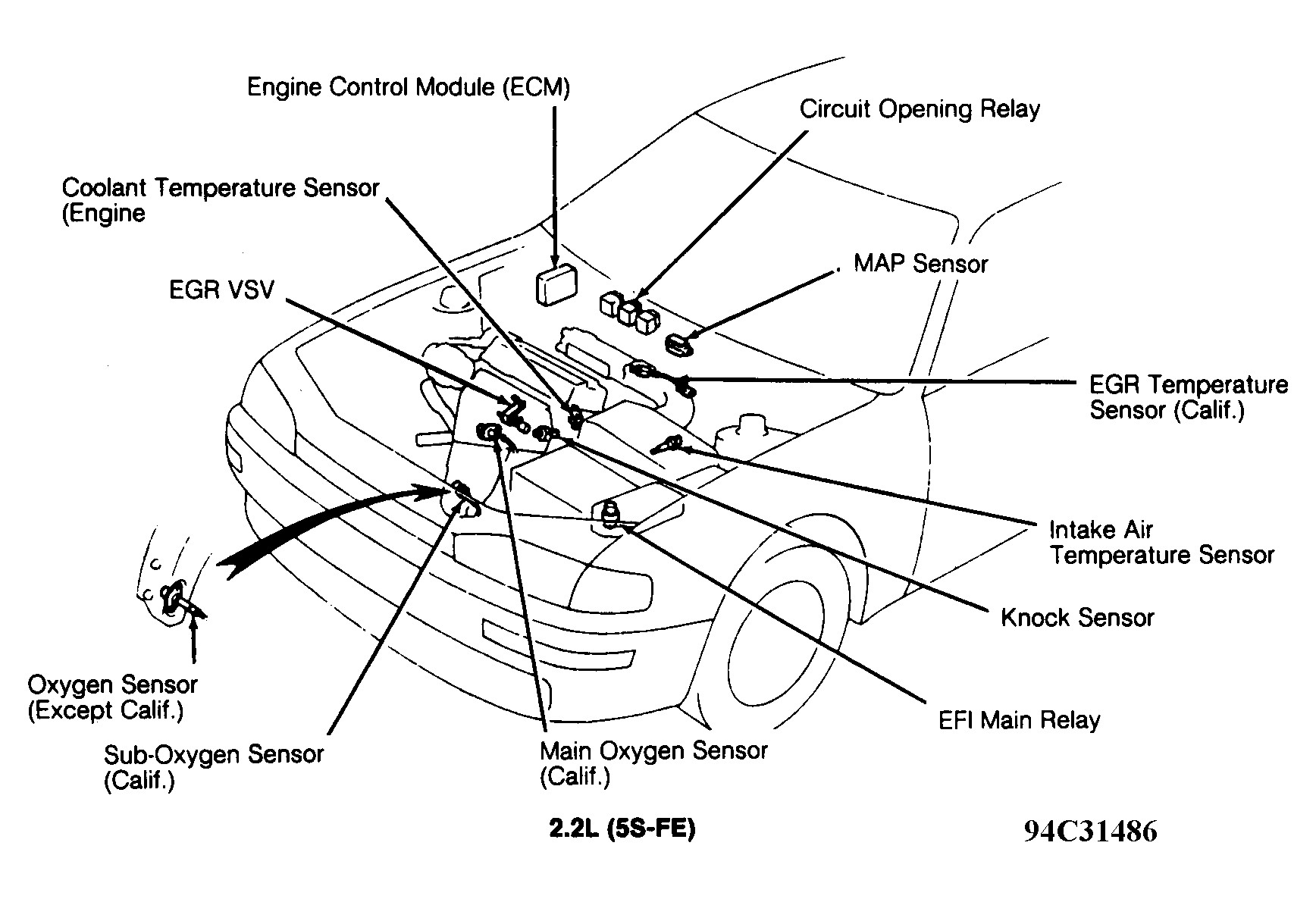 Engine Control Module (ECM)

Circuit Opening Relay

Coolant Temperature Sensor (Engine

MAP Sensor

EGR VSV

EGR Temperature Sensor (Calif.)

Intake Air Temperature Sensor

Knock Sensor

EFI Main Relay

Oxygen Sensor (Except Calif.)

Sub-Oxygen Sensor (Calif.)

Main Oxygen Sensor (Calif.)

2.2L (5S-FE)

94C31486