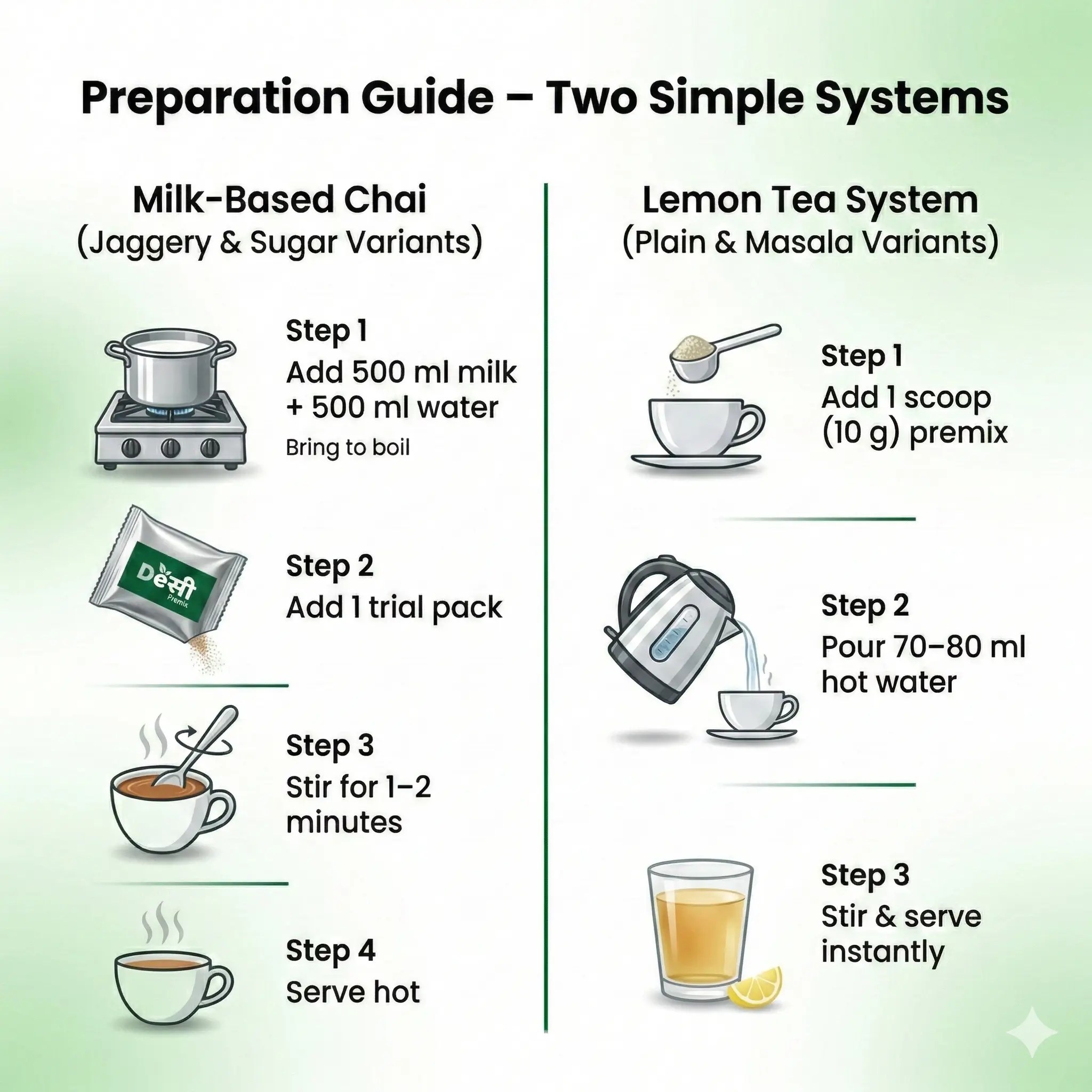 Preparation Guide – Two Simple Systems

Milk-Based Chai
(Jaggery & Sugar Variants)

Step 1
Add 500 ml milk + 500 ml water
Bring to boil

Deसी
Premix

Step 2
Add 1 trial pack

Step 3
Stir for 1–2 minutes

Step 4
Serve hot

Lemon Tea System
(Plain & Masala Variants)

Step 1
Add 1 scoop (10 g) premix

Step 2
Pour 70–80 ml hot water

Step 3
Stir & serve instantly