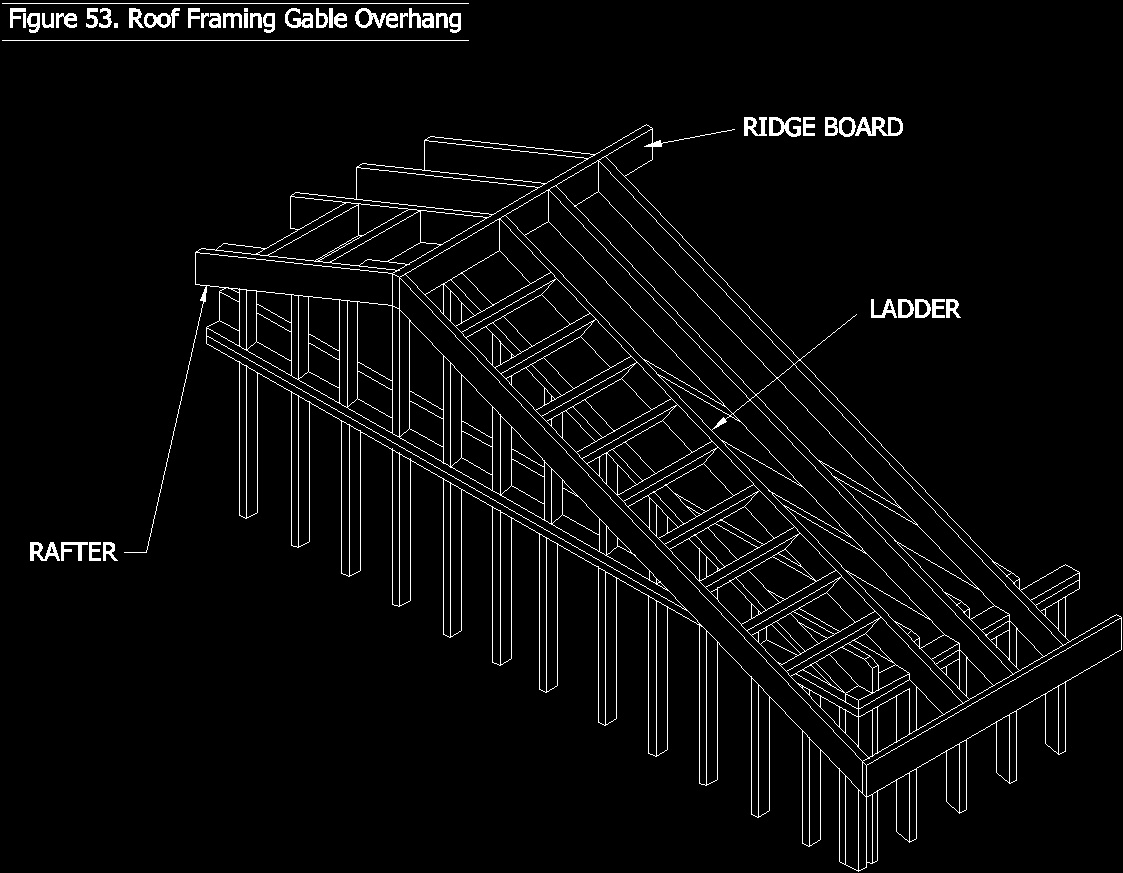 Figure 53. Roof Framing Gable Overhang

RIDGE BOARD

LADDER

RAFTER