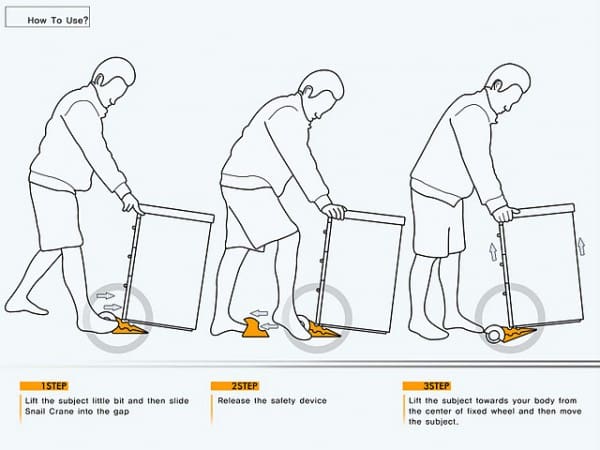 How To Use?

1STEP
Lift the subject little bit and then slide Snail Crane into the gap

2STEP
Release the safety device

3STEP
Lift the subject towards your body from the center of fixed wheel and then move the subject.