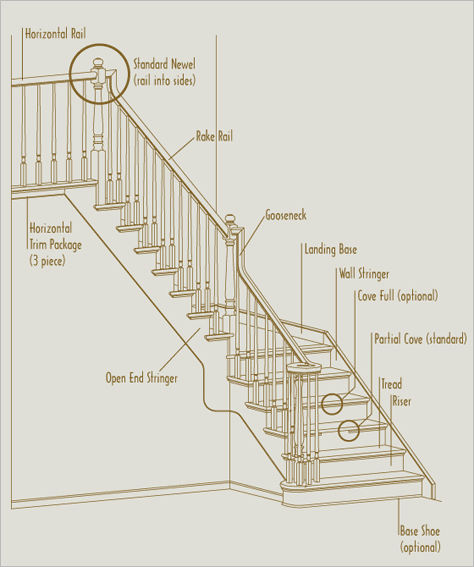 Horizontal Rail

Standard Newel (rail into sides)

Rake Rail

Horizontal Trim Package (3 piece)

Gooseneck

Landing Base

Wall Stringer

Cove Full (optional)

Partial Cove (standard)

Open End Stringer

Tread

Riser

Base Shoe (optional)