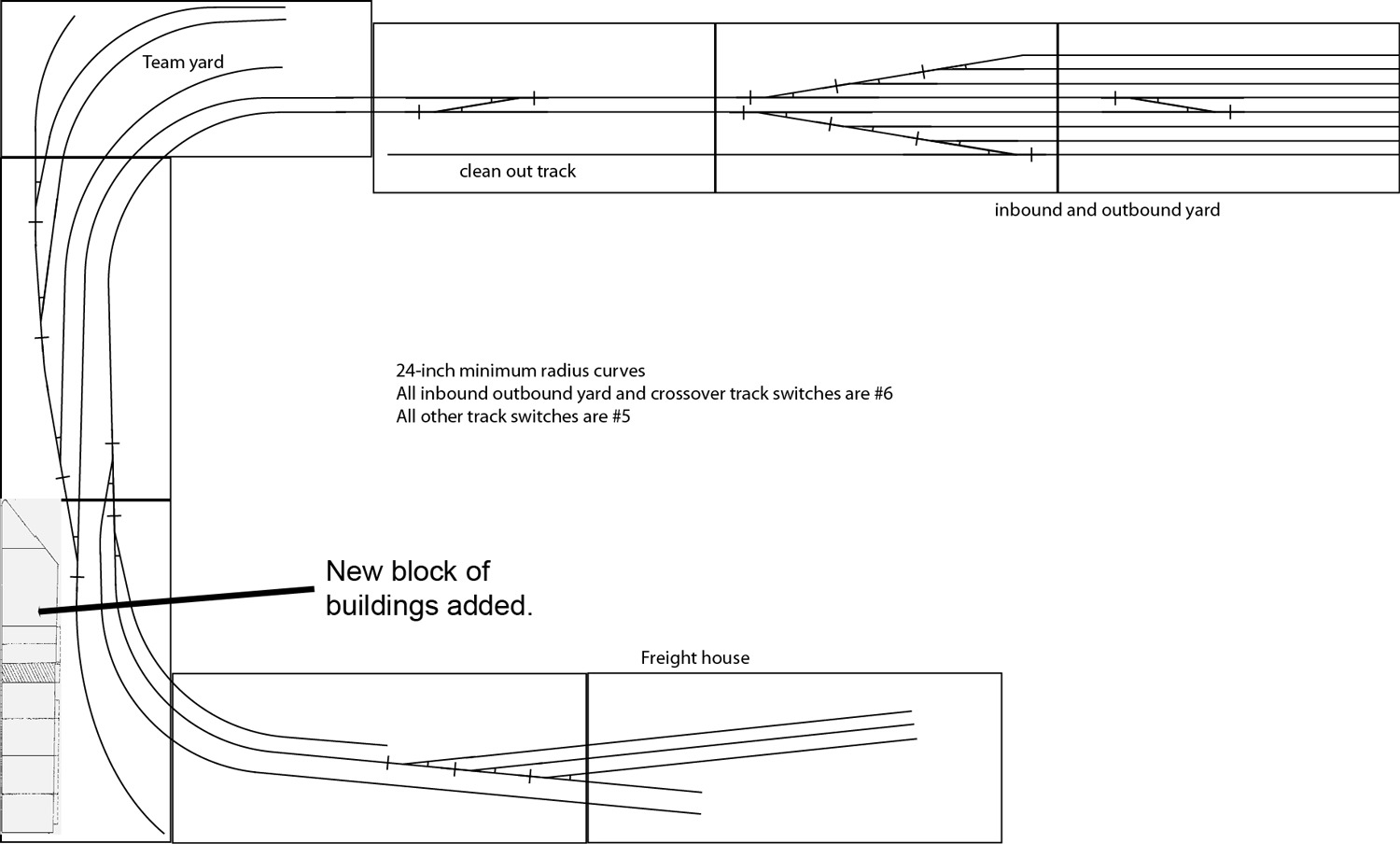 Team yard

clean out track

inbound and outbound yard

24-inch minimum radius curves
All inbound outbound yard and crossover track switches are #6
All other track switches are #5

New block of buildings added.

Freight house