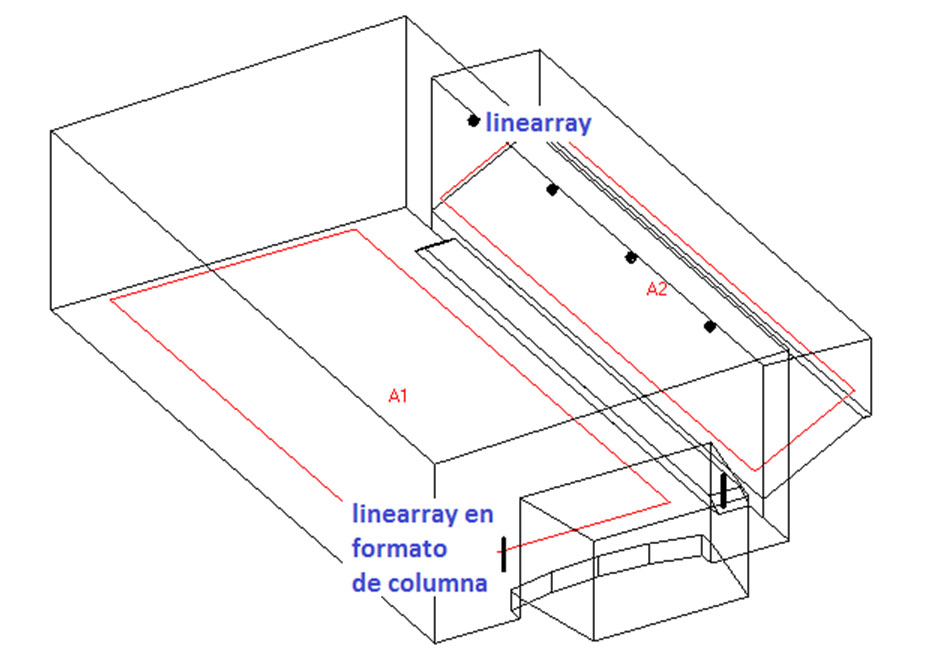 linearray

A2

A1

linearray en formato de columna