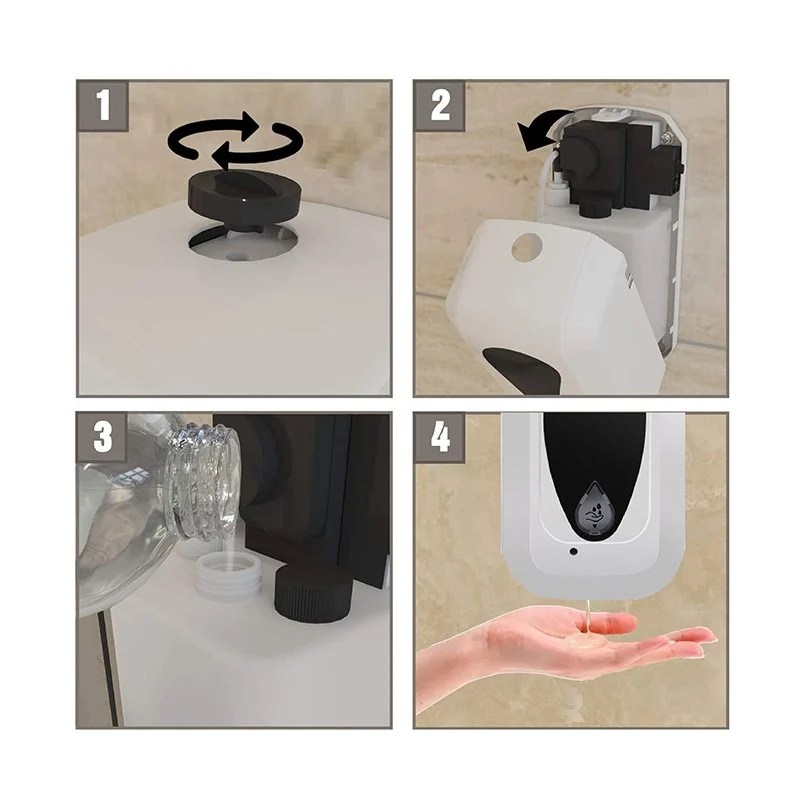 1

2

3

4