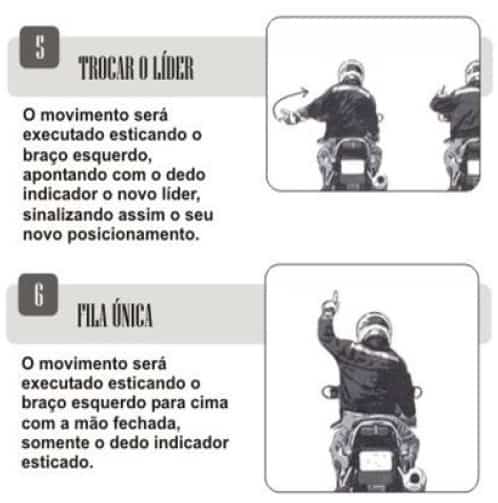 5

TROCAR O LÍDER

O movimento será executado esticando o braço esquerdo, apontando com o dedo indicador o novo líder, sinalizando assim o seu novo posicionamento.

6

FILA ÚNICA

O movimento será executado esticando o braço esquerdo para cima com a mão fechada, somente o dedo indicador esticado.