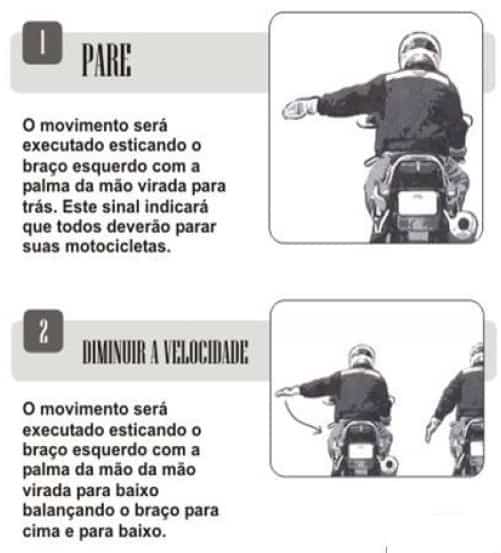 1

PARE

O movimento será executado esticando o braço esquerdo com a palma da mão virada para trás. Este sinal indicará que todos deverão parar suas motocicletas.

2

DIMINUIR A VELOCIDADE

O movimento será executado esticando o braço esquerdo com a palma da mão da mão virada para baixo balançando o braço para cima e para baixo.