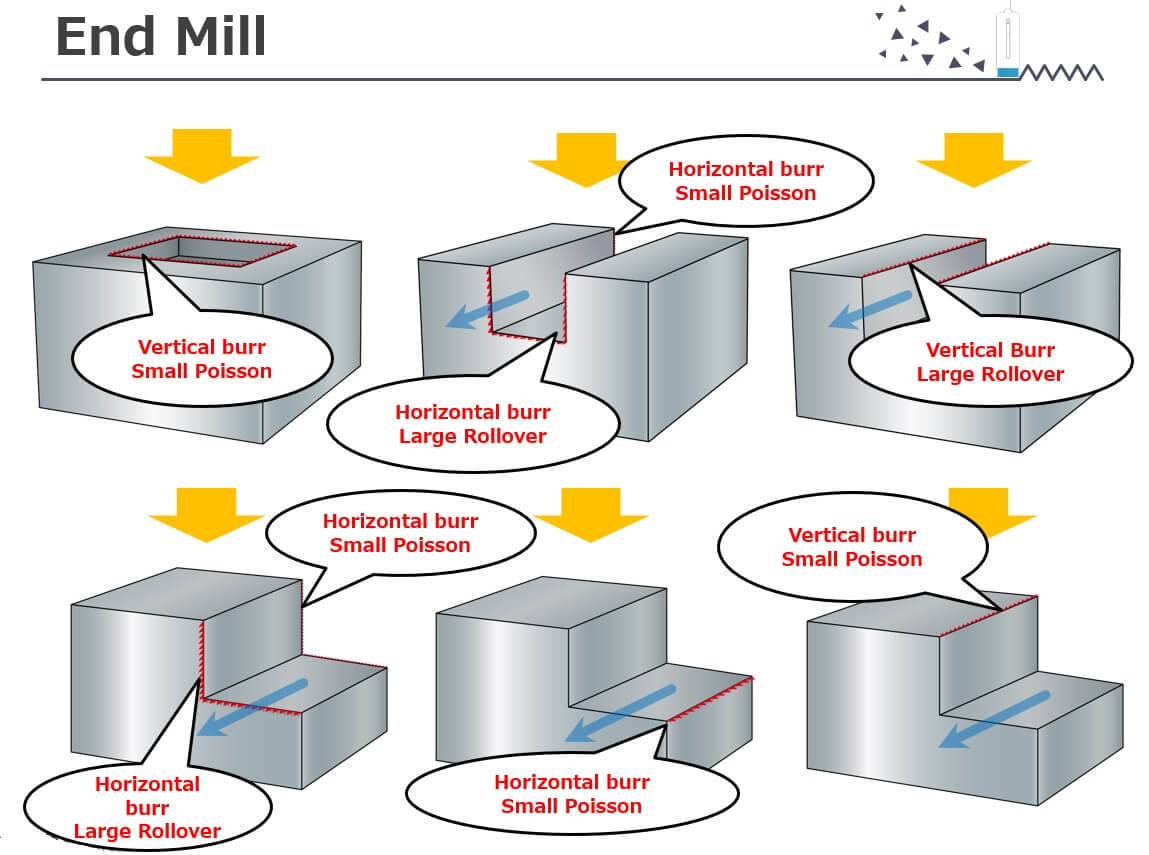 End Mill

Vertical burr
Small Poisson

Horizontal burr
Small Poisson

Horizontal burr
Large Rollover

Vertical Burr
Large Rollover

Horizontal burr
Small Poisson

Horizontal burr
Large Rollover

Horizontal burr
Small Poisson

Vertical burr
Small Poisson