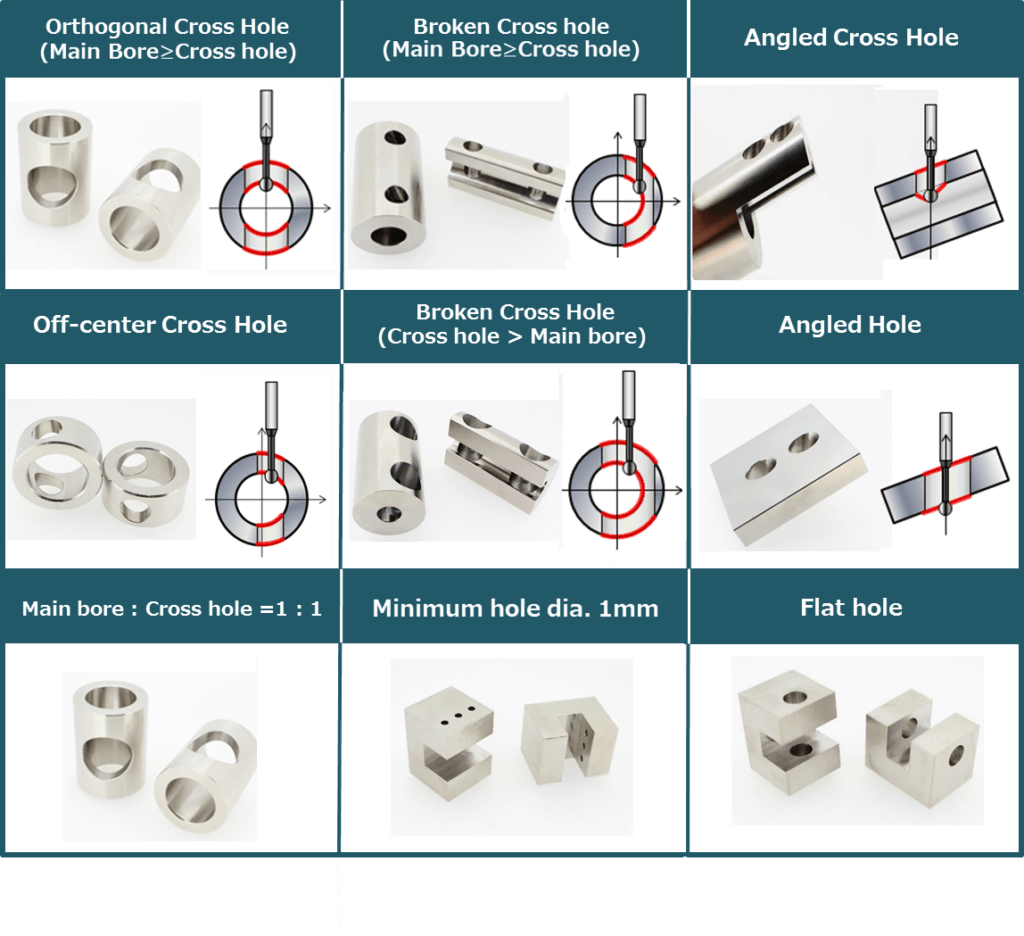 Orthogonal Cross Hole (Main Bore≥Cross hole)

Broken Cross hole (Main Bore≥Cross hole)

Angled Cross Hole

Off-center Cross Hole

Broken Cross Hole (Cross hole > Main bore)

Angled Hole

Main bore : Cross hole =1 : 1

Minimum hole dia. 1mm

Flat hole