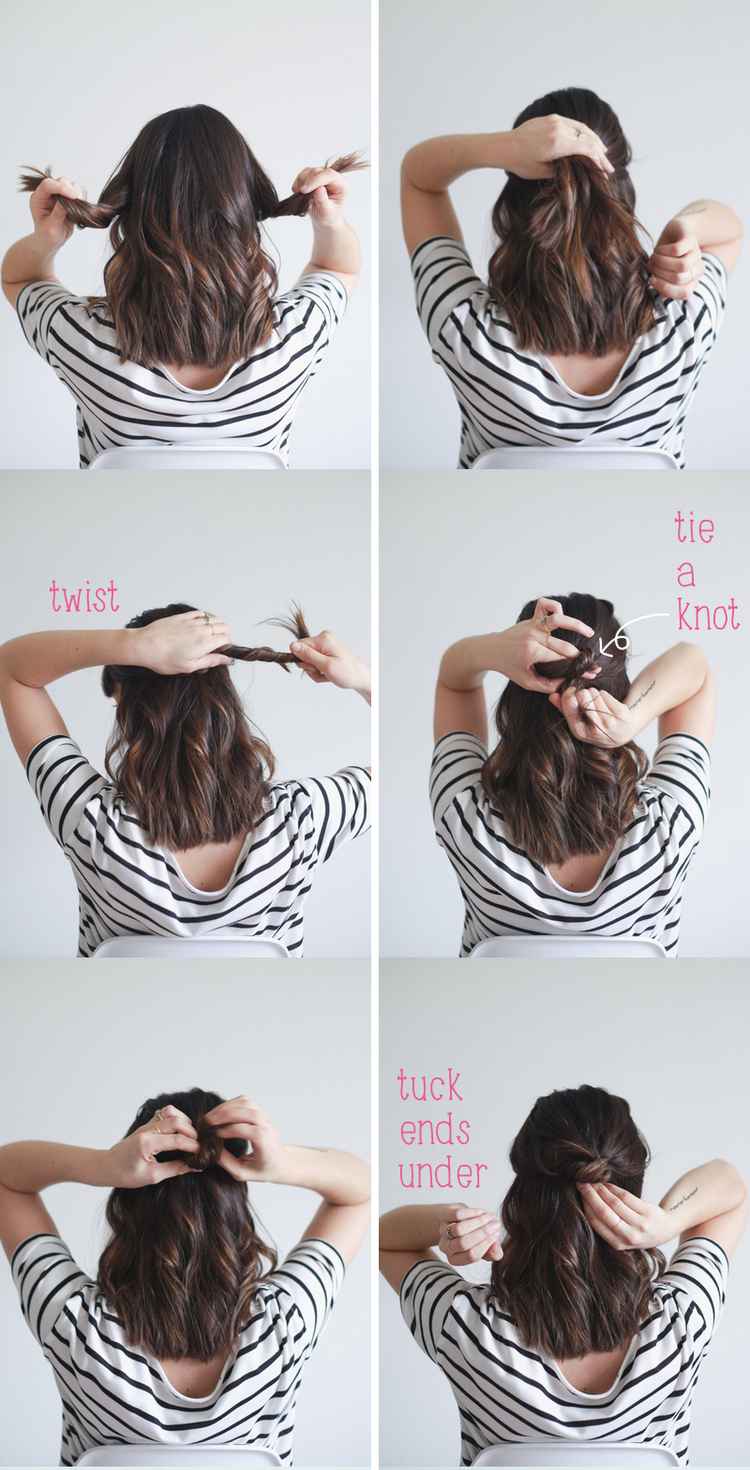 twist

tie a knot

tuck ends under