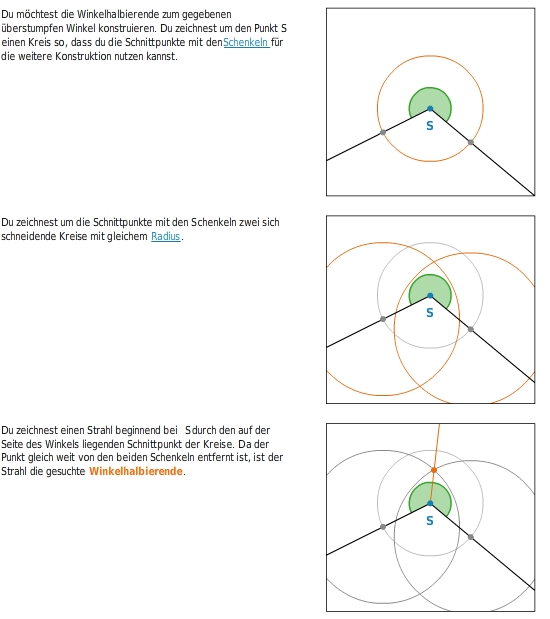 Du möchtest die Winkelhalbierende zum gegebenen überstumpfen Winkel konstruieren. Du zeichnest um den Punkt S einen Kreis so, dass du die Schnittpunkte mit den Schenkeln für die weitere Konstruktion nutzen kannst.

S

Du zeichnest um die Schnittpunkte mit den Schenkeln zwei sich schneidende Kreise mit gleichem Radius.

S

Du zeichnest einen Strahl beginnend bei S durch den auf der Seite des Winkels liegenden Schnittpunkt der Kreise. Da der Punkt gleich weit von den beiden Schenkeln entfernt ist, ist der Strahl die gesuchte Winkelhalbierende.

S