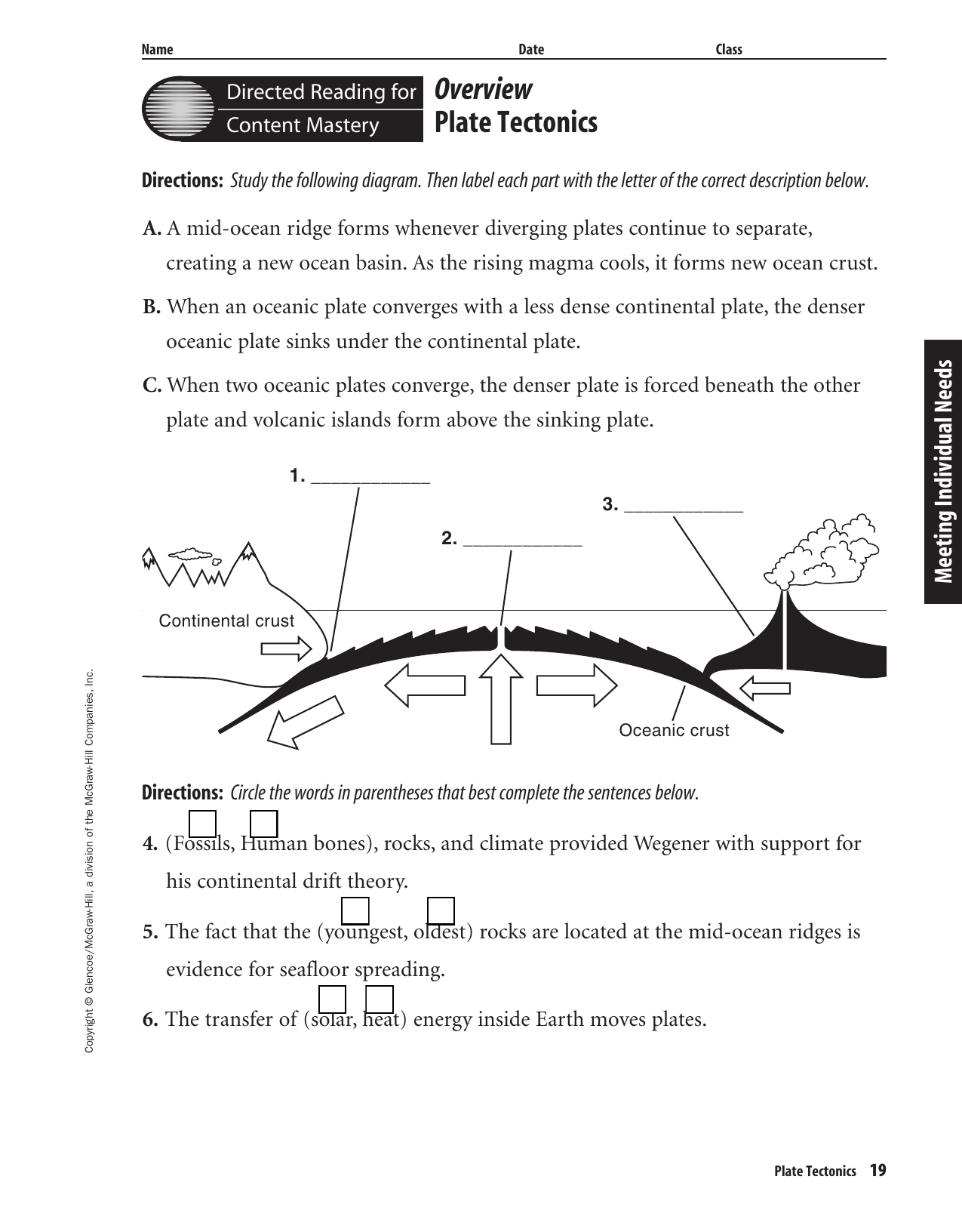 Name Date Class

Directed Reading for Content Mastery

Overview
Plate Tectonics

Directions: Study the following diagram. Then label each part with the letter of the correct description below.

A. A mid-ocean ridge forms whenever diverging plates continue to separate, creating a new ocean basin. As the rising magma cools, it forms new ocean crust.

B. When an oceanic plate converges with a less dense continental plate, the denser oceanic plate sinks under the continental plate.

C. When two oceanic plates converge, the denser plate is forced beneath the other plate and volcanic islands form above the sinking plate.

1. ____________

2. ____________

3. ____________

Continental crust

Oceanic crust

Directions: Circle the words in parentheses that best complete the sentences below.

4. (Fossils, Human bones), rocks, and climate provided Wegener with support for his continental drift theory.

5. The fact that the (youngest, oldest) rocks are located at the mid-ocean ridges is evidence for seafloor spreading.

6. The transfer of (solar, heat) energy inside Earth moves plates.

Meeting Individual Needs

Copyright © Glencoe/McGraw-Hill, a division of the McGraw-Hill Companies, Inc.

Plate Tectonics 19