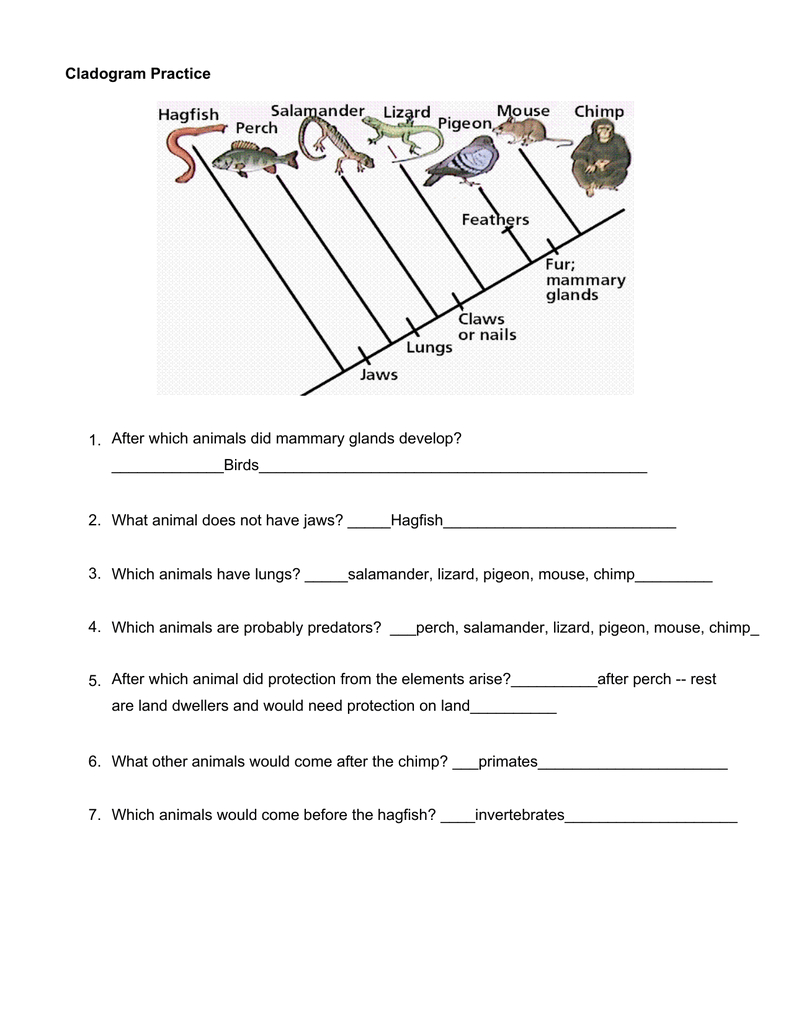 Cladogram Practice

Hagfish Perch Salamander Lizard Pigeon Mouse Chimp

Feathers

Fur; mammary glands

Claws or nails

Lungs

Jaws

1. After which animals did mammary glands develop? _____________Birds_____________________________________________

2. What animal does not have jaws? _____Hagfish___________________________

3. Which animals have lungs? _____salamander, lizard, pigeon, mouse, chimp_________

4. Which animals are probably predators? ___perch, salamander, lizard, pigeon, mouse, chimp_

5. After which animal did protection from the elements arise?__________after perch -- rest are land dwellers and would need protection on land__________

6. What other animals would come after the chimp? ___primates______________________

7. Which animals would come before the hagfish? ____invertebrates____________________