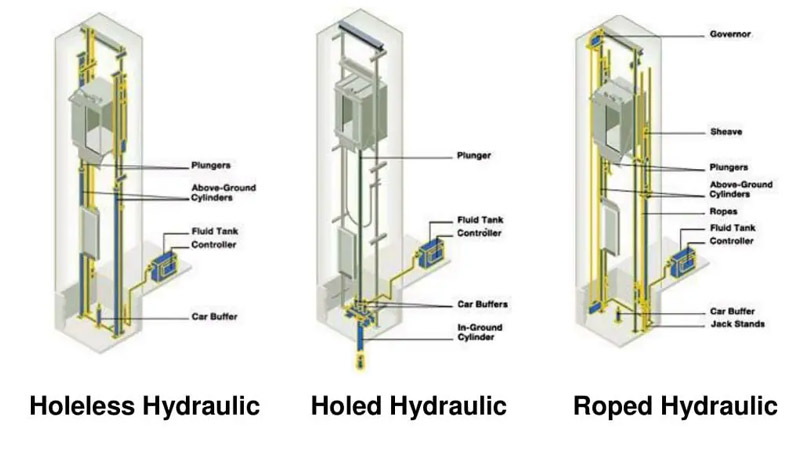 Plungers
Above-Ground Cylinders
Fluid Tank
Controller
Car Buffer

Holeless Hydraulic

Plunger
Fluid Tank
Controller
Car Buffers
In-Ground Cylinder

Holed Hydraulic

Governor
Sheave
Plungers
Above-Ground Cylinders
Ropes
Fluid Tank
Controller
Car Buffer
Jack Stands

Roped Hydraulic