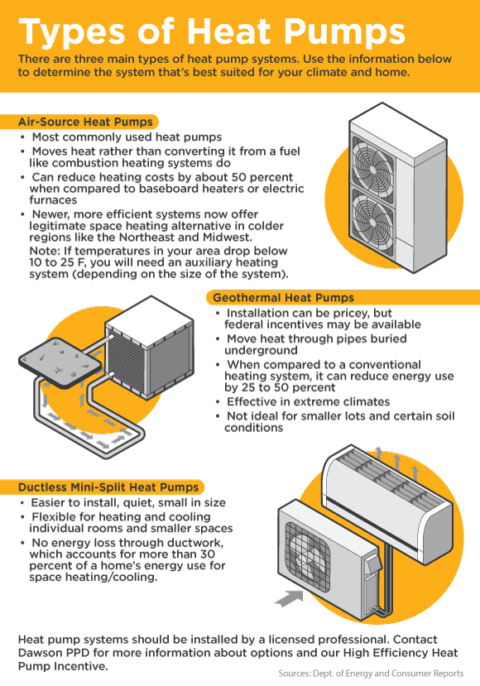 Types of Heat Pumps

There are three main types of heat pump systems. Use the information below to determine the system that's best suited for your climate and home.

Air-Source Heat Pumps

• Most commonly used heat pumps
• Moves heat rather than converting it from a fuel like combustion heating systems do
• Can reduce heating costs by about 50 percent when compared to baseboard heaters or electric furnaces
• Newer, more efficient systems now offer legitimate space heating alternative in colder regions like the Northeast and Midwest.
Note: If temperatures in your area drop below 10 to 25 F, you will need an auxiliary heating system (depending on the size of the system).

Geothermal Heat Pumps

• Installation can be pricey, but federal incentives may be available
• Move heat through pipes buried underground
• When compared to a conventional heating system, it can reduce energy use by 25 to 50 percent
• Effective in extreme climates
• Not ideal for smaller lots and certain soil conditions

Ductless Mini-Split Heat Pumps

• Easier to install, quiet, small in size
• Flexible for heating and cooling individual rooms and smaller spaces
• No energy loss through ductwork, which accounts for more than 30 percent of a home's energy use for space heating/cooling.

Heat pump systems should be installed by a licensed professional. Contact Dawson PPD for more information about options and our High Efficiency Heat Pump Incentive.

Sources: Dept. of Energy and Consumer Reports