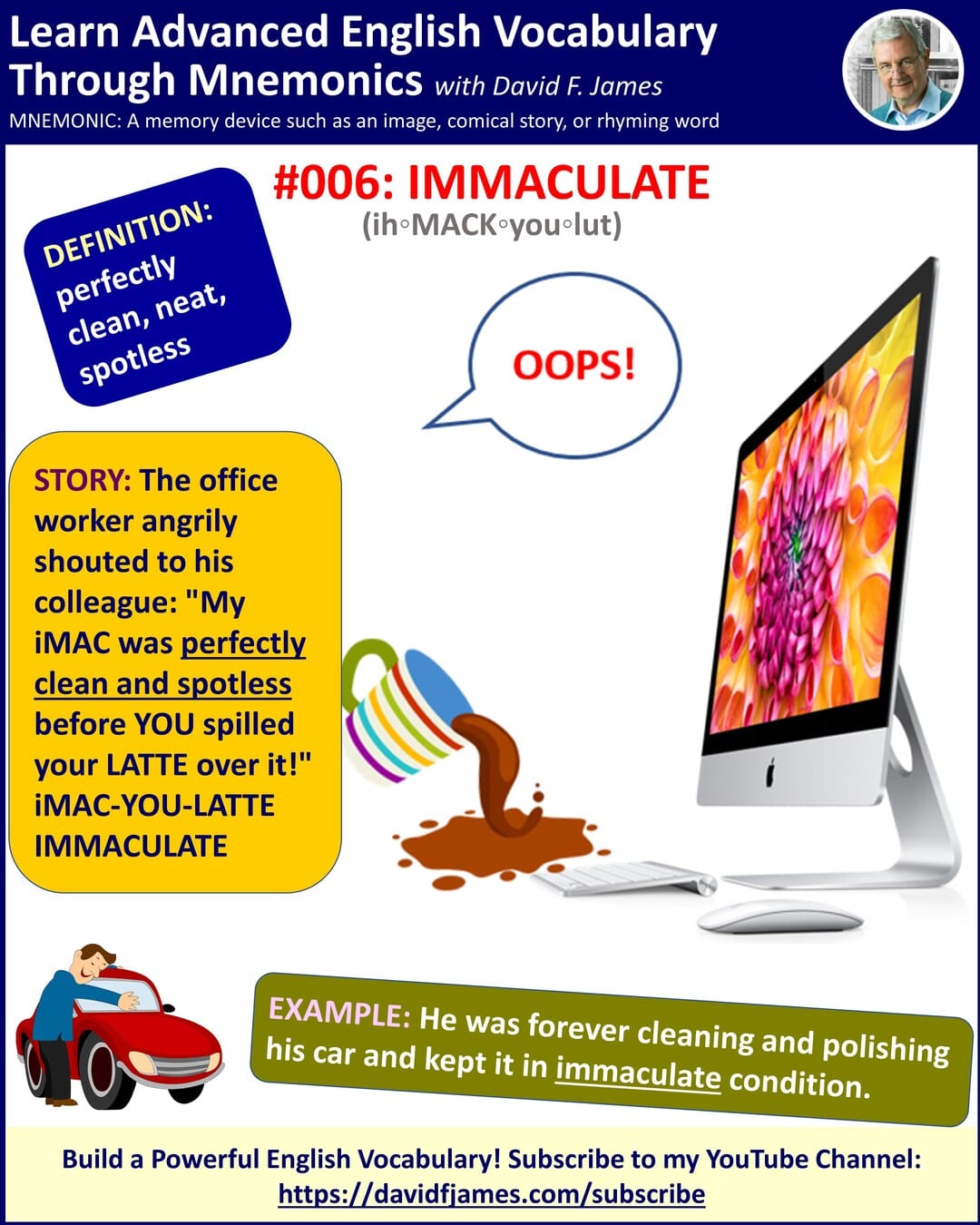 Learn Advanced English Vocabulary Through Mnemonics with David F. James

MNEMONIC: A memory device such as an image, comical story, or rhyming word

#006: IMMACULATE

(ih◦MACK◦you◦lut)

DEFINITION: perfectly clean, neat, spotless

OOPS!

STORY: The office worker angrily shouted to his colleague: "My iMAC was perfectly clean and spotless before YOU spilled your LATTE over it!" iMAC-YOU-LATTE IMMACULATE

EXAMPLE: He was forever cleaning and polishing his car and kept it in immaculate condition.

Build a Powerful English Vocabulary! Subscribe to my YouTube Channel: https://davidfjames.com/subscribe