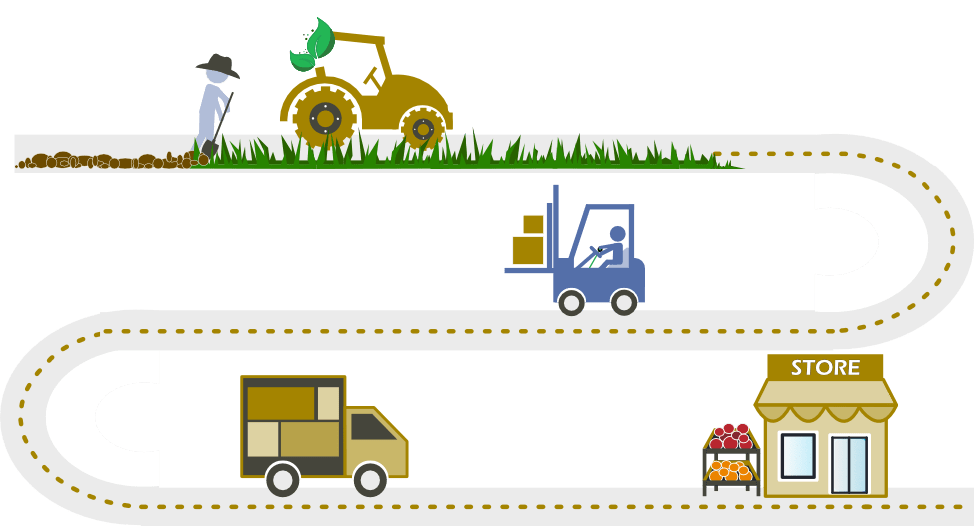 STORE