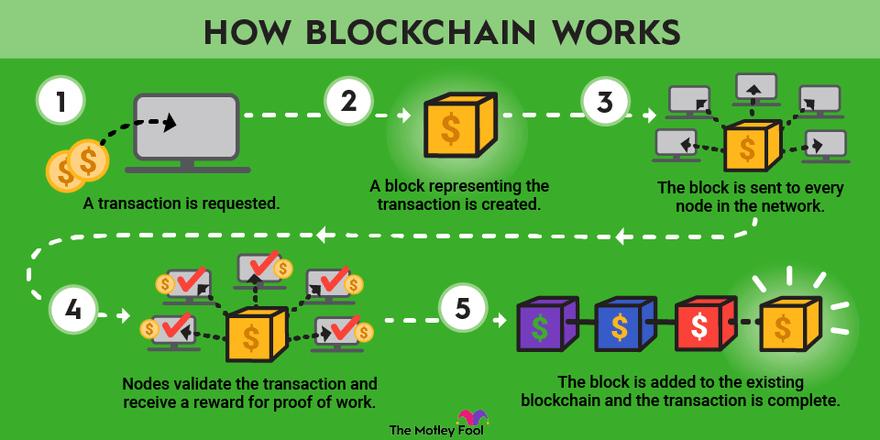 HOW BLOCKCHAIN WORKS

1

A transaction is requested.

2

A block representing the transaction is created.

3

The block is sent to every node in the network.

4

Nodes validate the transaction and receive a reward for proof of work.

5

The block is added to the existing blockchain and the transaction is complete.

The Motley Fool