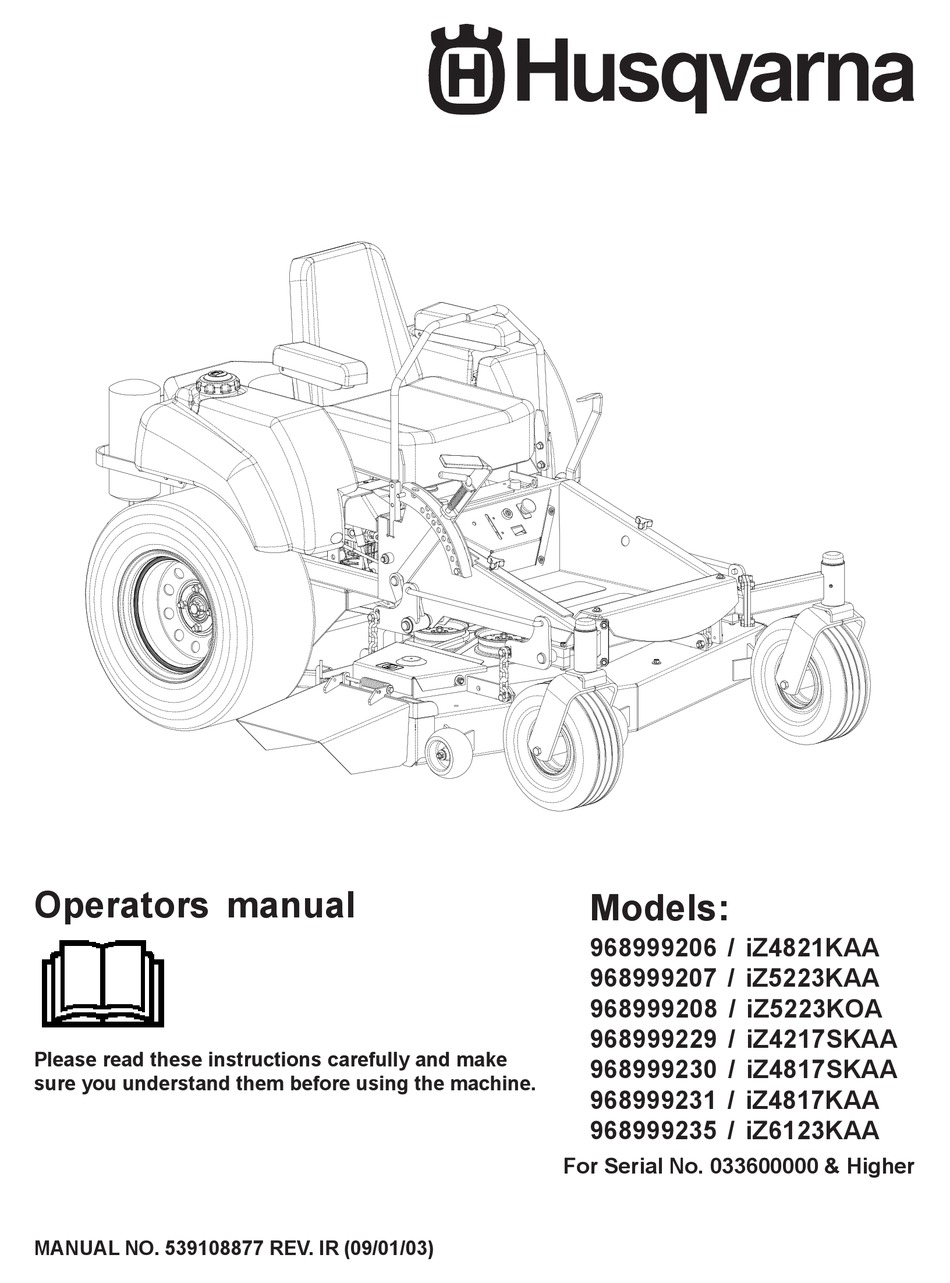 Husqvarna

Operators manual

Please read these instructions carefully and make sure you understand them before using the machine.

Models:
968999206 / iZ4821KAA
968999207 / iZ5223KAA
968999208 / iZ5223KOA
968999229 / iZ4217SKAA
968999230 / iZ4817SKAA
968999231 / iZ4817KAA
968999235 / iZ6123KAA
For Serial No. 033600000 & Higher

MANUAL NO. 539108877 REV. IR (09/01/03)