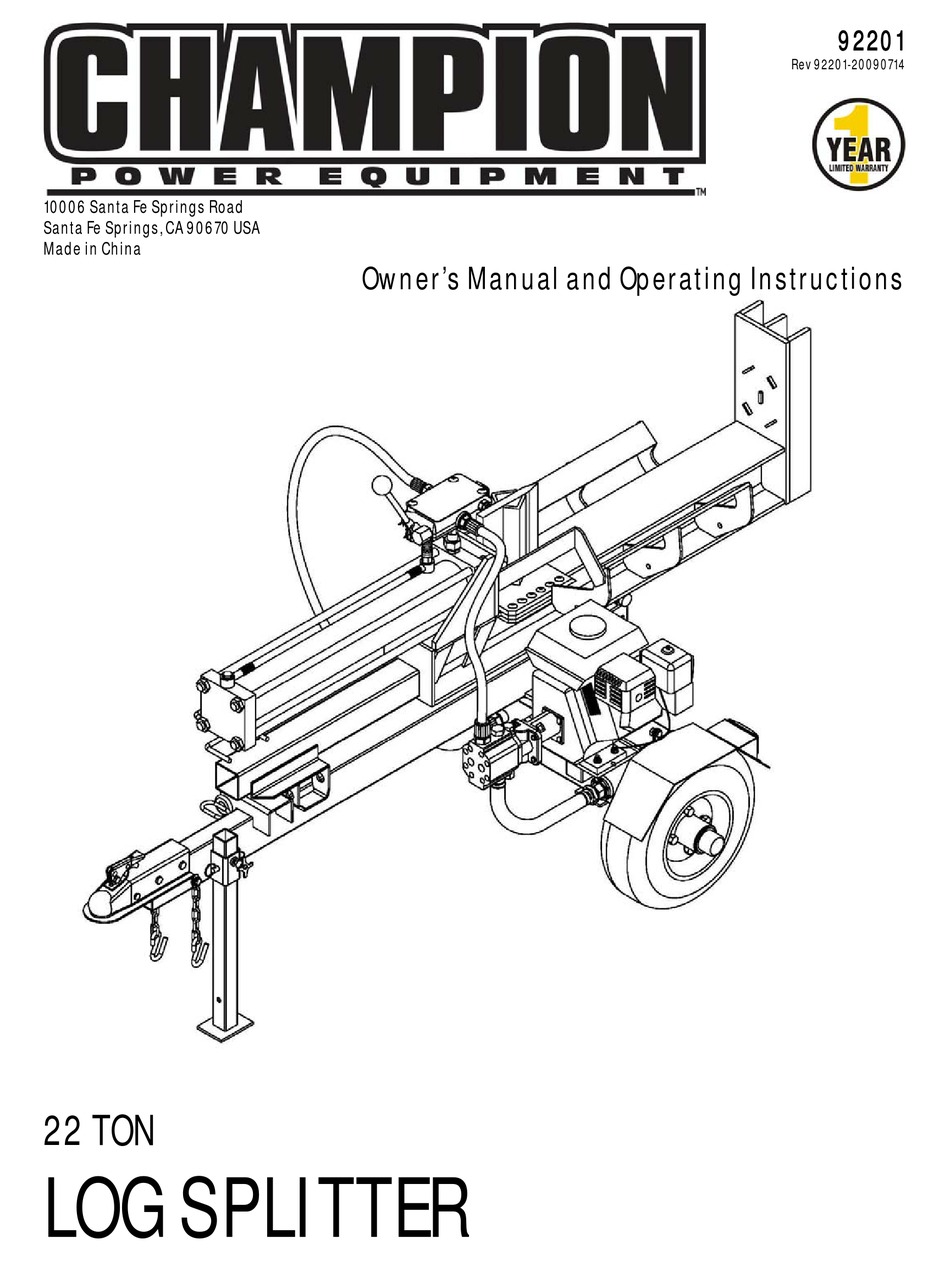 CHAMPION
POWER EQUIPMENT™

92201
Rev 92201-20090714

1 YEAR LIMITED WARRANTY

10006 Santa Fe Springs Road
Santa Fe Springs, CA 90670 USA
Made in China

Owner's Manual and Operating Instructions

22 TON
LOG SPLITTER