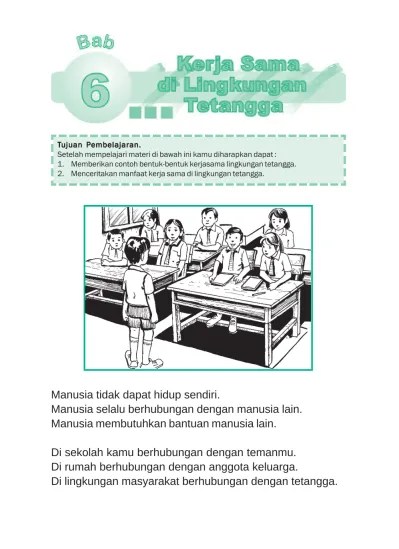 Bab
6
Kerja Sama di Lingkungan Tetangga

Tujuan Pembelajaran.
Setelah mempelajari materi di bawah ini kamu diharapkan dapat :
1. Memberikan contoh bentuk-bentuk kerjasama lingkungan tetangga.
2. Menceritakan manfaat kerja sama di lingkungan tetangga.

Manusia tidak dapat hidup sendiri.
Manusia selalu berhubungan dengan manusia lain.
Manusia membutuhkan bantuan manusia lain.

Di sekolah kamu berhubungan dengan temanmu.
Di rumah berhubungan dengan anggota keluarga.
Di lingkungan masyarakat berhubungan dengan tetangga.