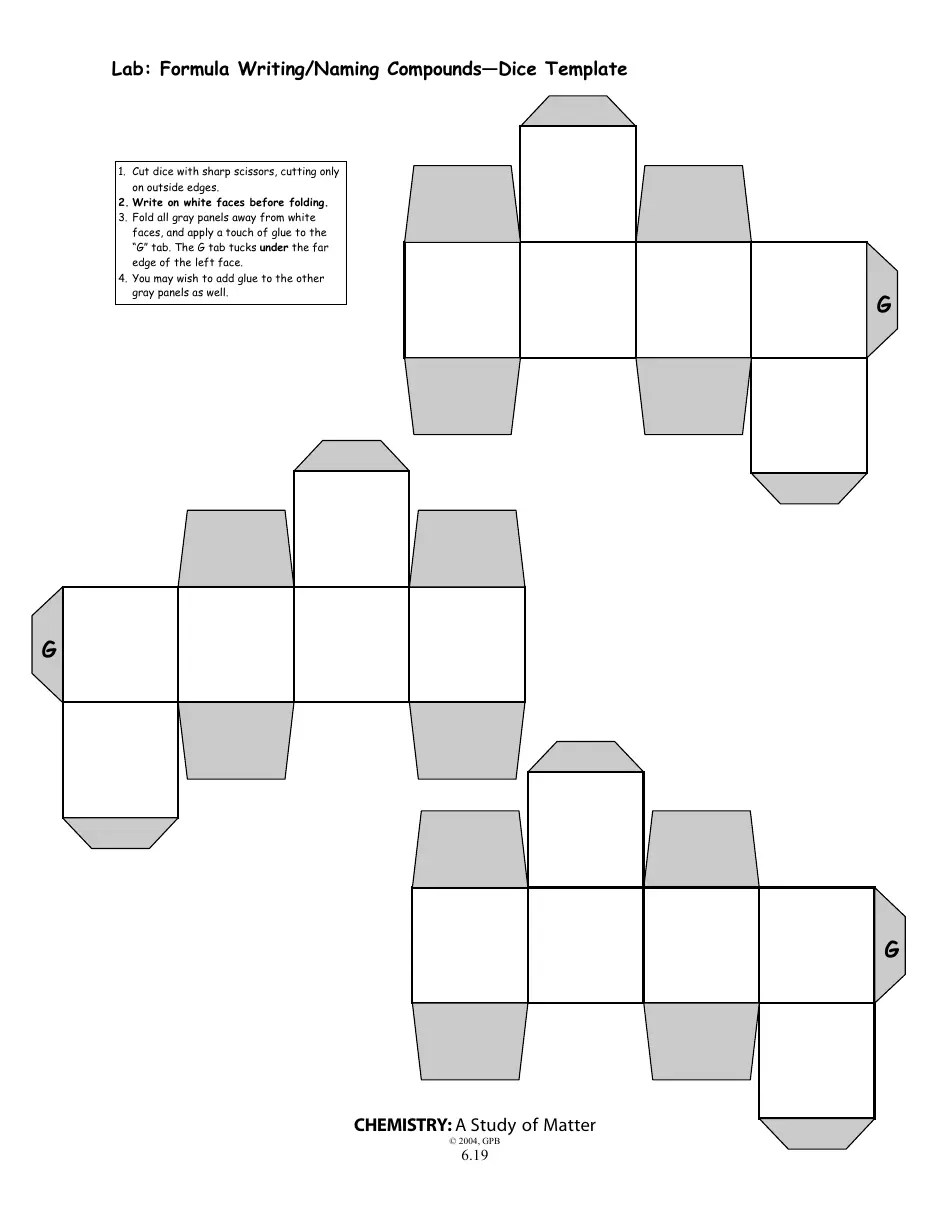 Lab: Formula Writing/Naming Compounds—Dice Template

1. Cut dice with sharp scissors, cutting only on outside edges.
2. Write on white faces before folding.
3. Fold all gray panels away from white faces, and apply a touch of glue to the "G" tab. The G tab tucks under the far edge of the left face.
4. You may wish to add glue to the other gray panels as well.

G

G

G

CHEMISTRY: A Study of Matter
© 2004, GPB
6.19