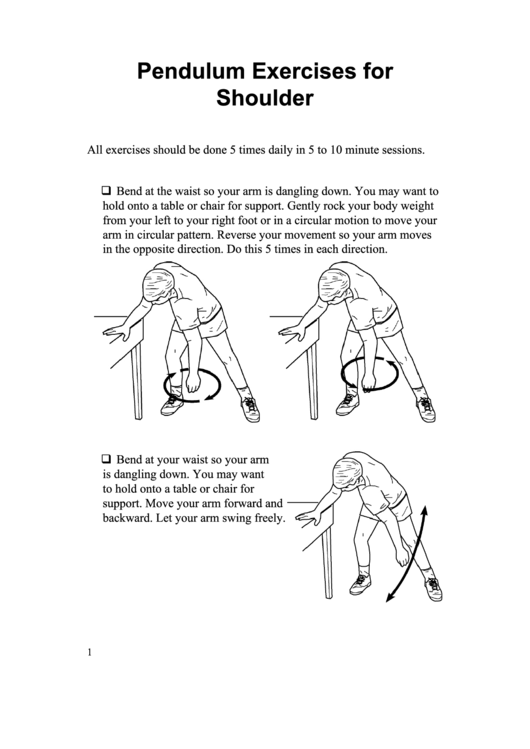 Pendulum Exercises for Shoulder

All exercises should be done 5 times daily in 5 to 10 minute sessions.

❑ Bend at the waist so your arm is dangling down. You may want to hold onto a table or chair for support. Gently rock your body weight from your left to your right foot or in a circular motion to move your arm in circular pattern. Reverse your movement so your arm moves in the opposite direction. Do this 5 times in each direction.

❑ Bend at your waist so your arm is dangling down. You may want to hold onto a table or chair for support. Move your arm forward and backward. Let your arm swing freely.

1