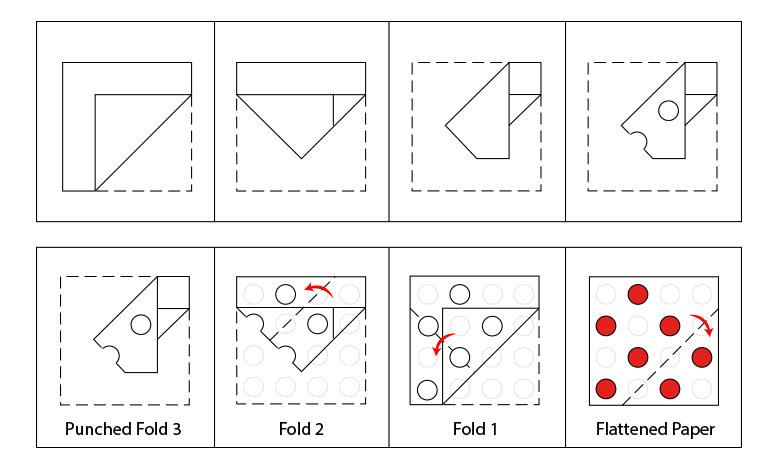 Punched Fold 3

Fold 2

Fold 1

Flattened Paper