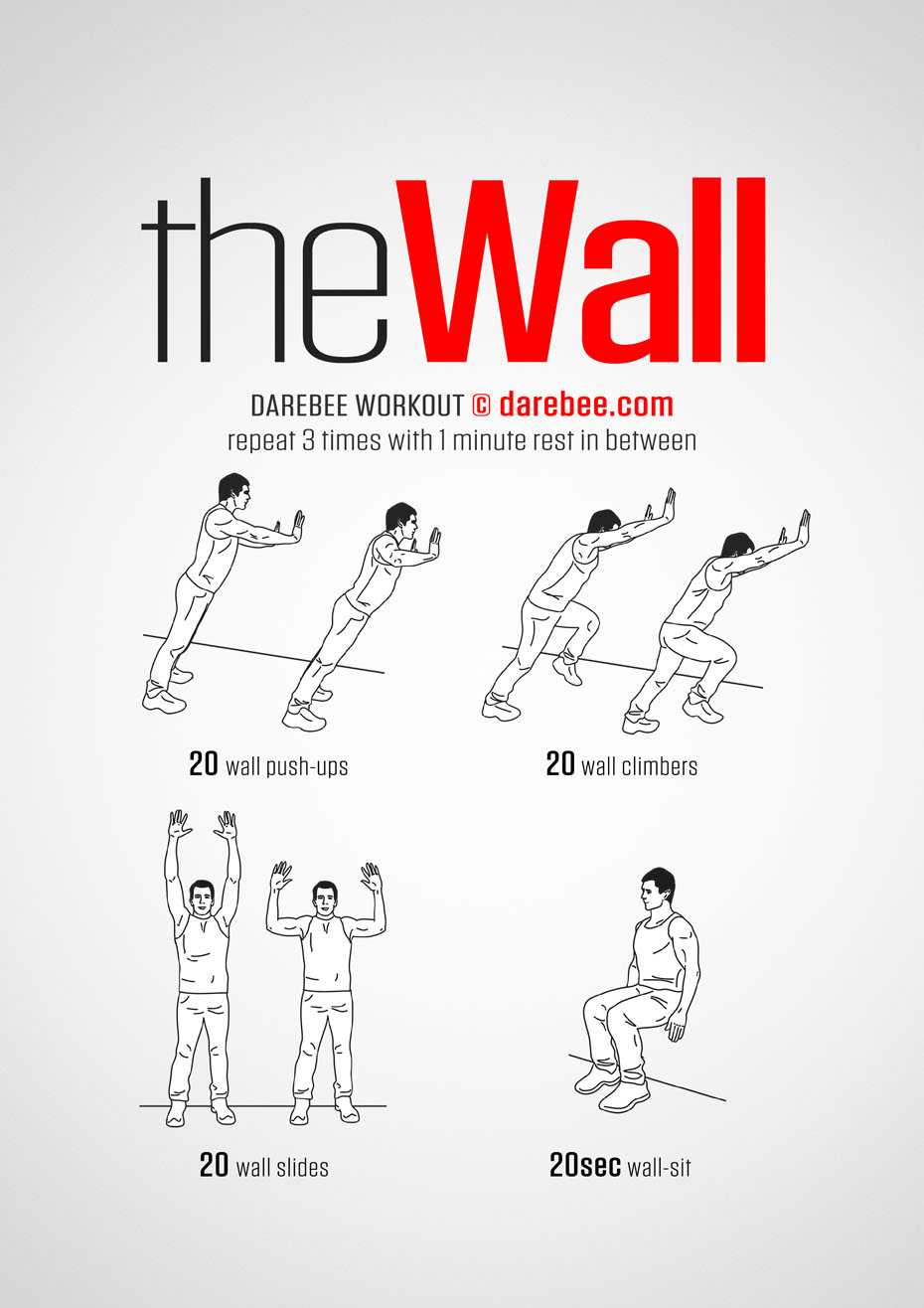 theWall

DAREBEE WORKOUT © darebee.com
repeat 3 times with 1 minute rest in between

20 wall push-ups

20 wall climbers

20 wall slides

20sec wall-sit