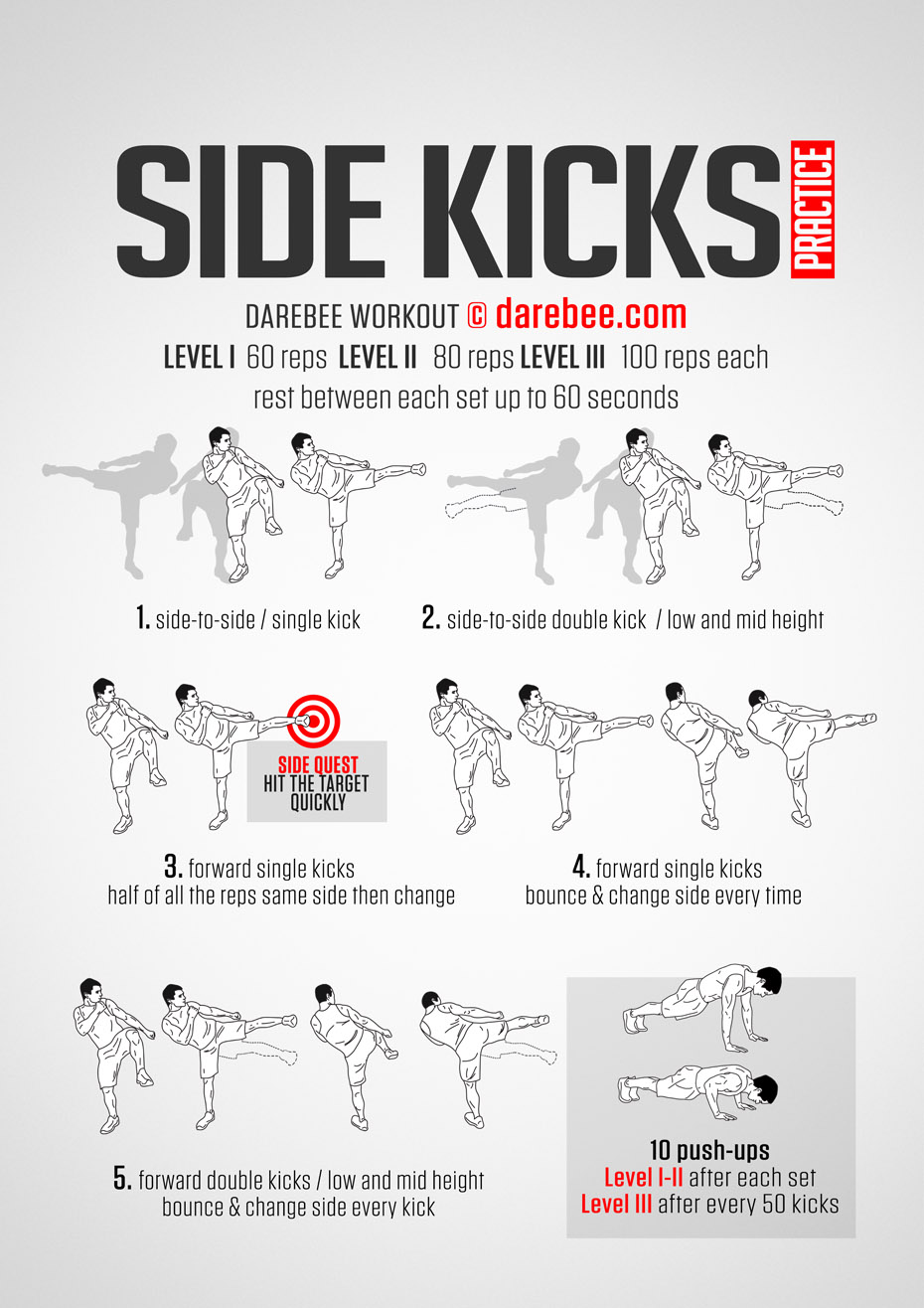 SIDE KICKS PRACTICE

DAREBEE WORKOUT © darebee.com

LEVEL I 60 reps LEVEL II 80 reps LEVEL III 100 reps each
rest between each set up to 60 seconds

1. side-to-side / single kick

2. side-to-side double kick / low and mid height

SIDE QUEST
HIT THE TARGET QUICKLY

3. forward single kicks
half of all the reps same side then change

4. forward single kicks
bounce & change side every time

5. forward double kicks / low and mid height
bounce & change side every kick

10 push-ups
Level I-II after each set
Level III after every 50 kicks