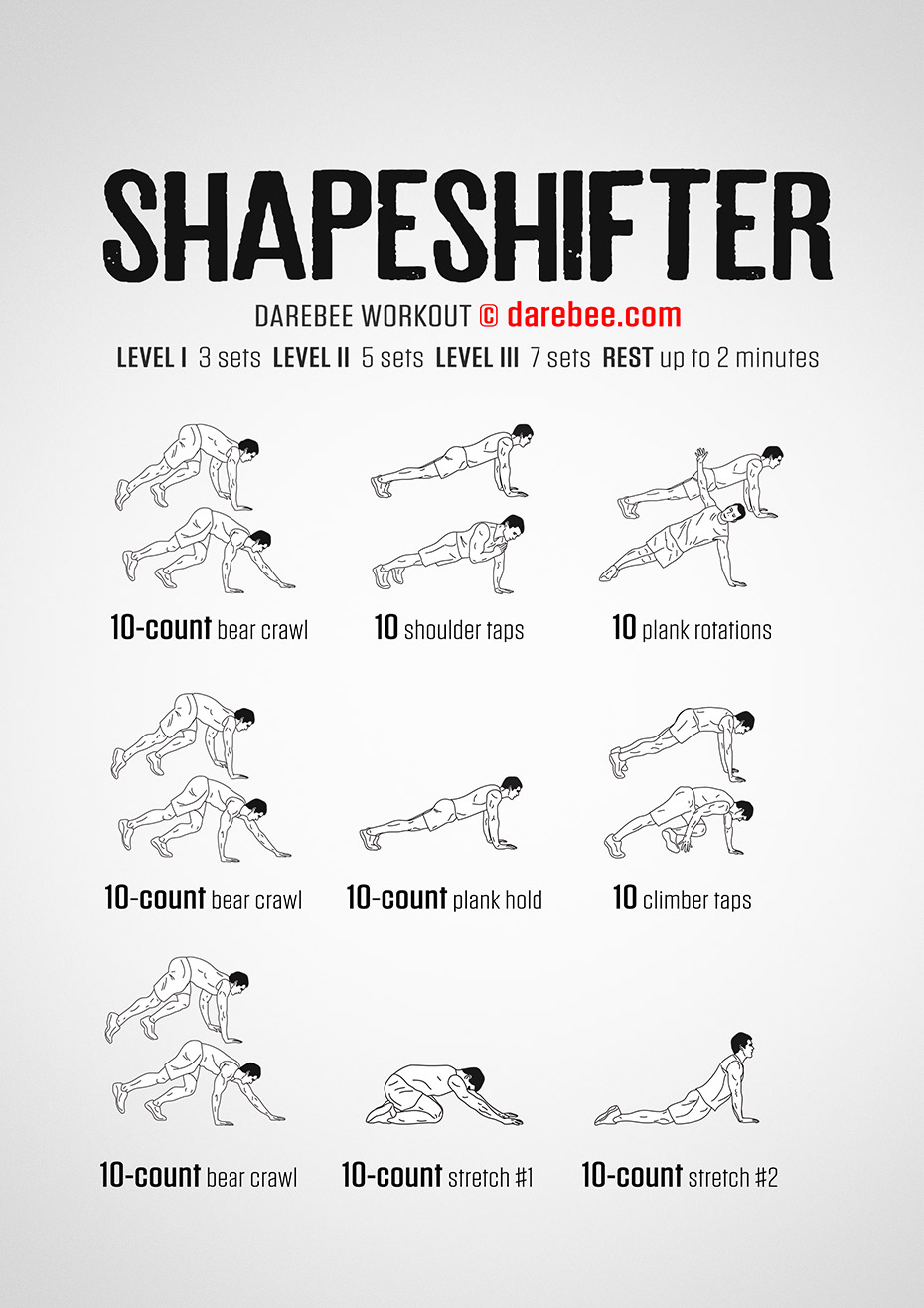 SHAPESHIFTER

DAREBEE WORKOUT © darebee.com

LEVEL I 3 sets LEVEL II 5 sets LEVEL III 7 sets REST up to 2 minutes

10-count bear crawl

10 shoulder taps

10 plank rotations

10-count bear crawl

10-count plank hold

10 climber taps

10-count bear crawl

10-count stretch #1

10-count stretch #2