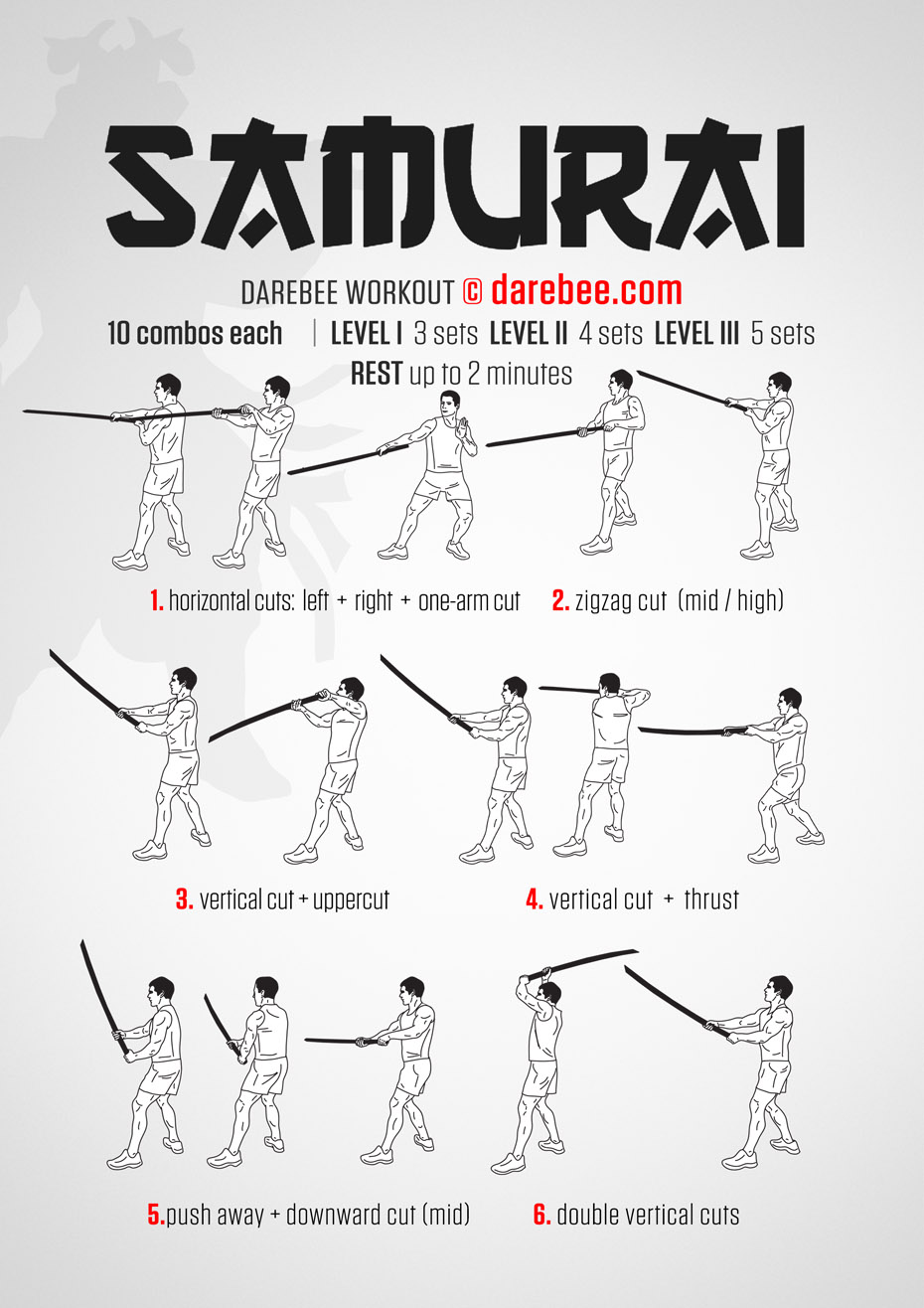 SAMURAI

DAREBEE WORKOUT © darebee.com

10 combos each | LEVEL I 3 sets LEVEL II 4 sets LEVEL III 5 sets

REST up to 2 minutes

1. horizontal cuts: left + right + one-arm cut

2. zigzag cut (mid / high)

3. vertical cut + uppercut

4. vertical cut + thrust

5.push away + downward cut (mid)

6. double vertical cuts