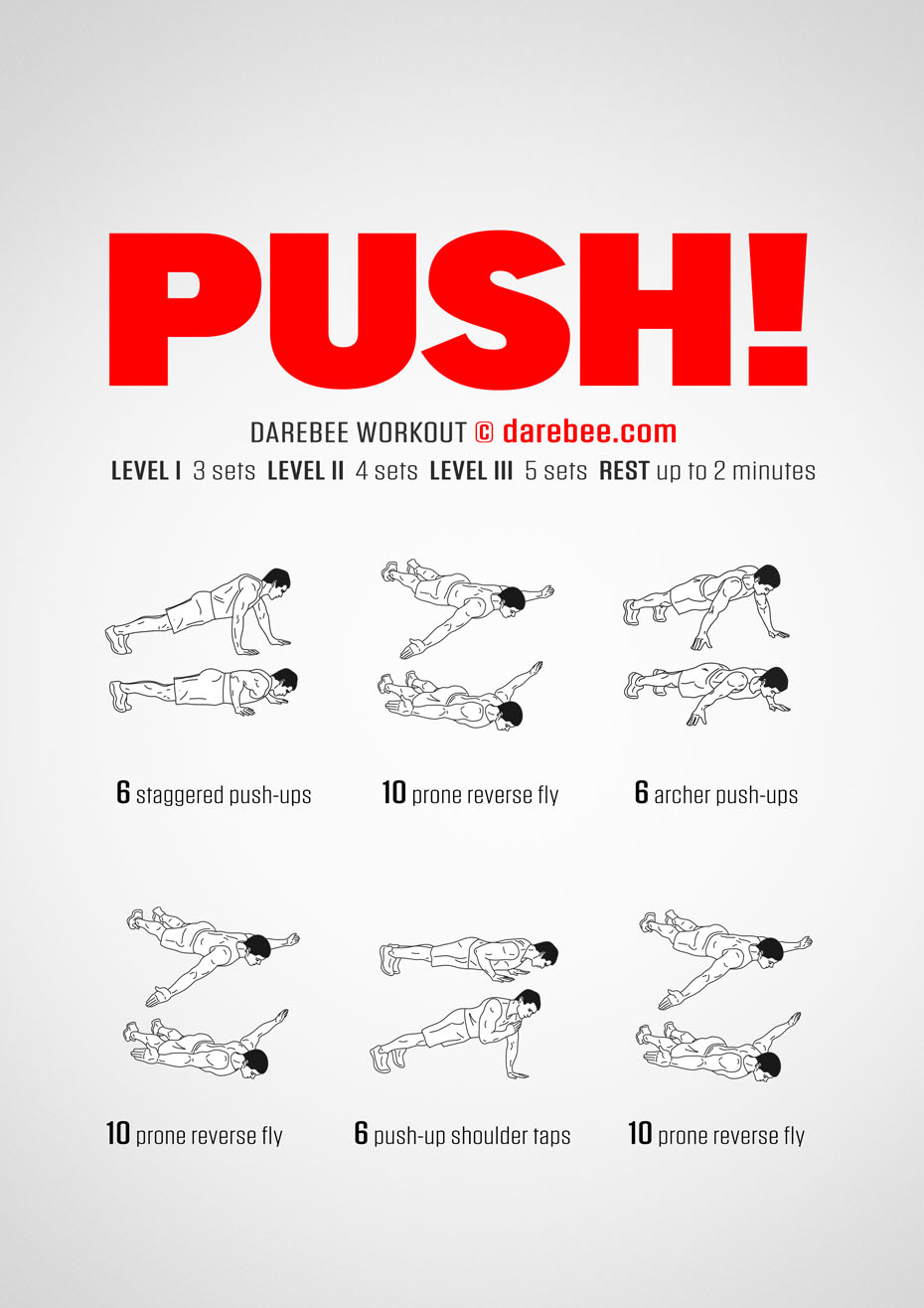 PUSH!

DAREBEE WORKOUT © darebee.com

LEVEL I 3 sets LEVEL II 4 sets LEVEL III 5 sets REST up to 2 minutes

6 staggered push-ups

10 prone reverse fly

6 archer push-ups

10 prone reverse fly

6 push-up shoulder taps

10 prone reverse fly