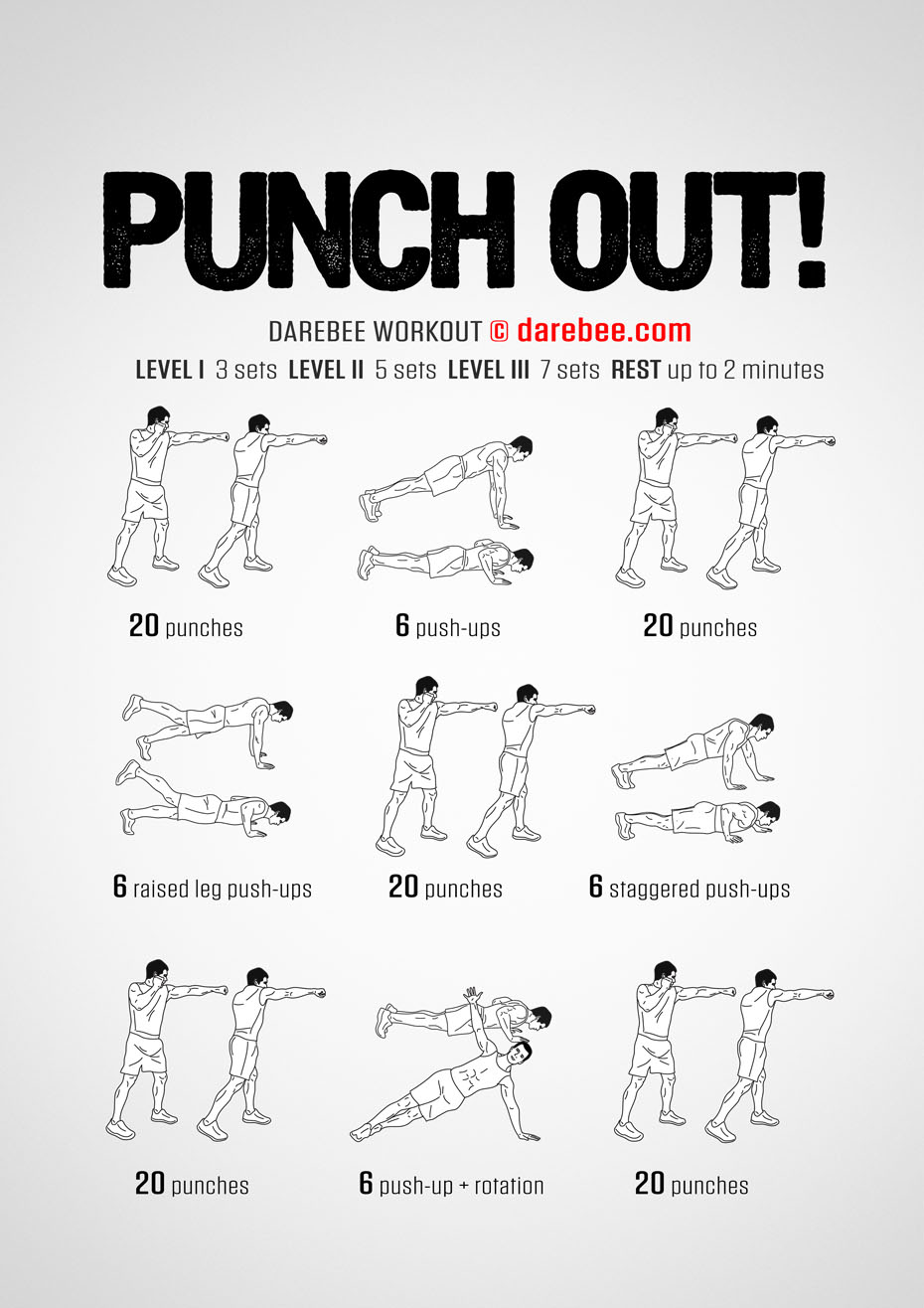 PUNCH OUT!

DAREBEE WORKOUT © darebee.com

LEVEL I 3 sets LEVEL II 5 sets LEVEL III 7 sets REST up to 2 minutes

20 punches

6 push-ups

20 punches

6 raised leg push-ups

20 punches

6 staggered push-ups

20 punches

6 push-up + rotation

20 punches