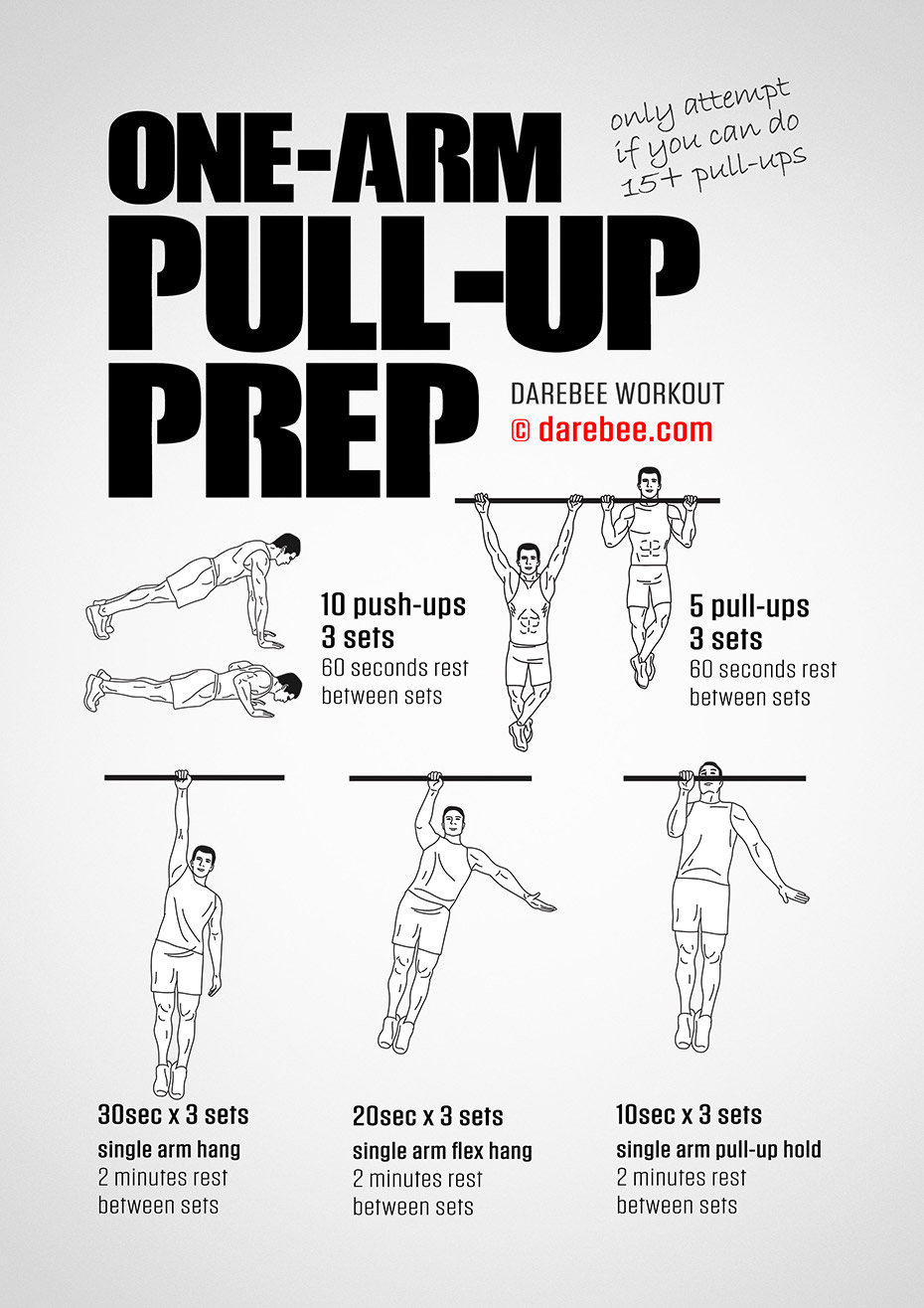 ONE-ARM PULL-UP PREP

only attempt if you can do 15+ pull-ups

DAREBEE WORKOUT
© darebee.com

10 push-ups
3 sets
60 seconds rest between sets

5 pull-ups
3 sets
60 seconds rest between sets

30sec x 3 sets
single arm hang
2 minutes rest between sets

20sec x 3 sets
single arm flex hang
2 minutes rest between sets

10sec x 3 sets
single arm pull-up hold
2 minutes rest between sets