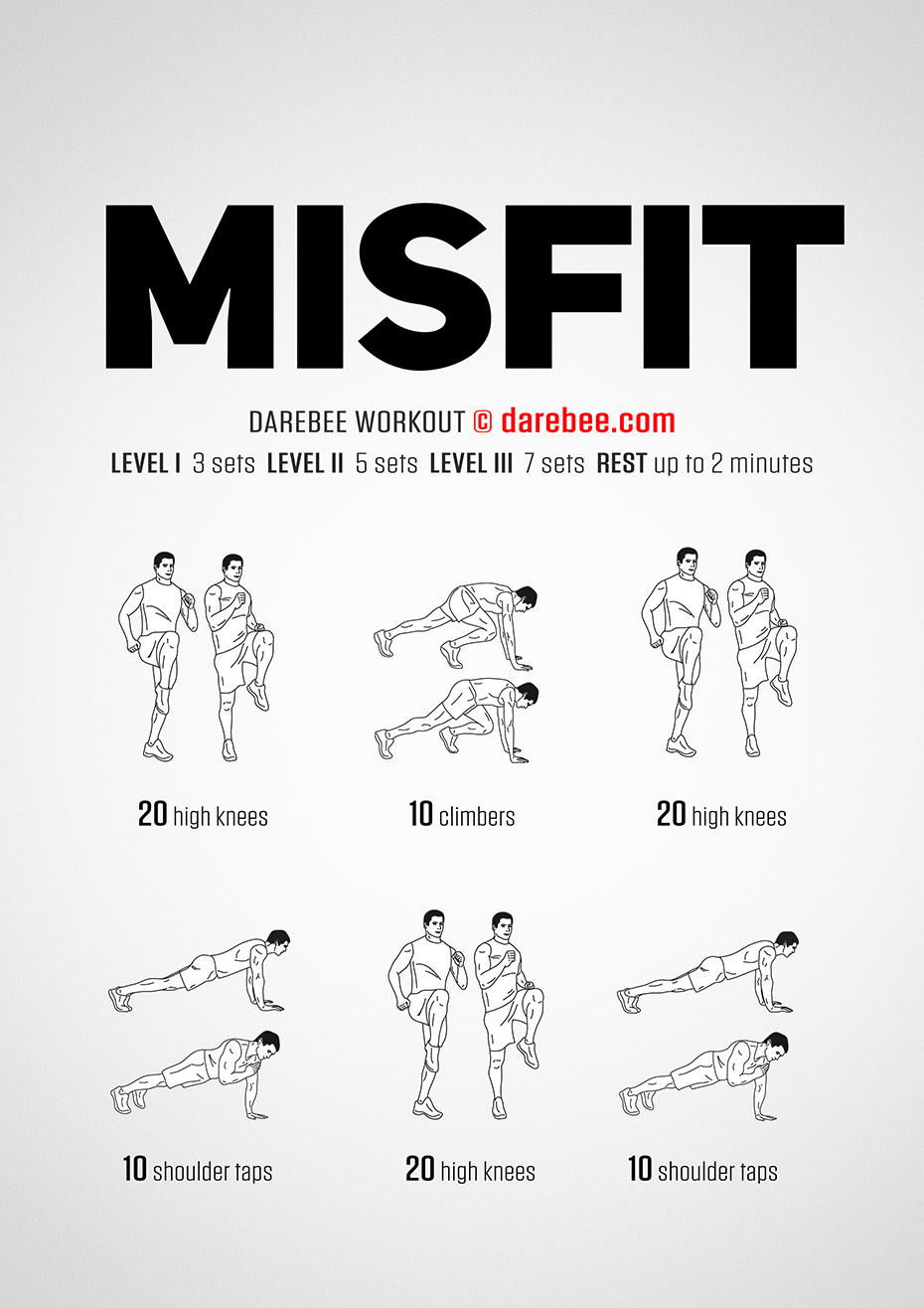 MISFIT

DAREBEE WORKOUT © darebee.com

LEVEL I 3 sets LEVEL II 5 sets LEVEL III 7 sets REST up to 2 minutes

20 high knees

10 climbers

20 high knees

10 shoulder taps

20 high knees

10 shoulder taps