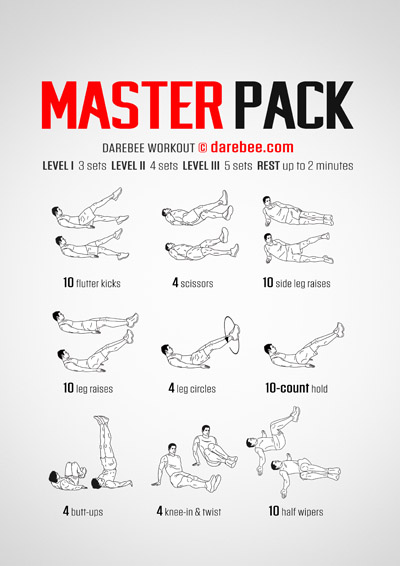 MASTER PACK

DAREBEE WORKOUT © darebee.com

LEVEL I 3 sets LEVEL II 4 sets LEVEL III 5 sets REST up to 2 minutes

10 flutter kicks

4 scissors

10 side leg raises

10 leg raises

4 leg circles

10-count hold

4 butt-ups

4 knee-in & twist

10 half wipers