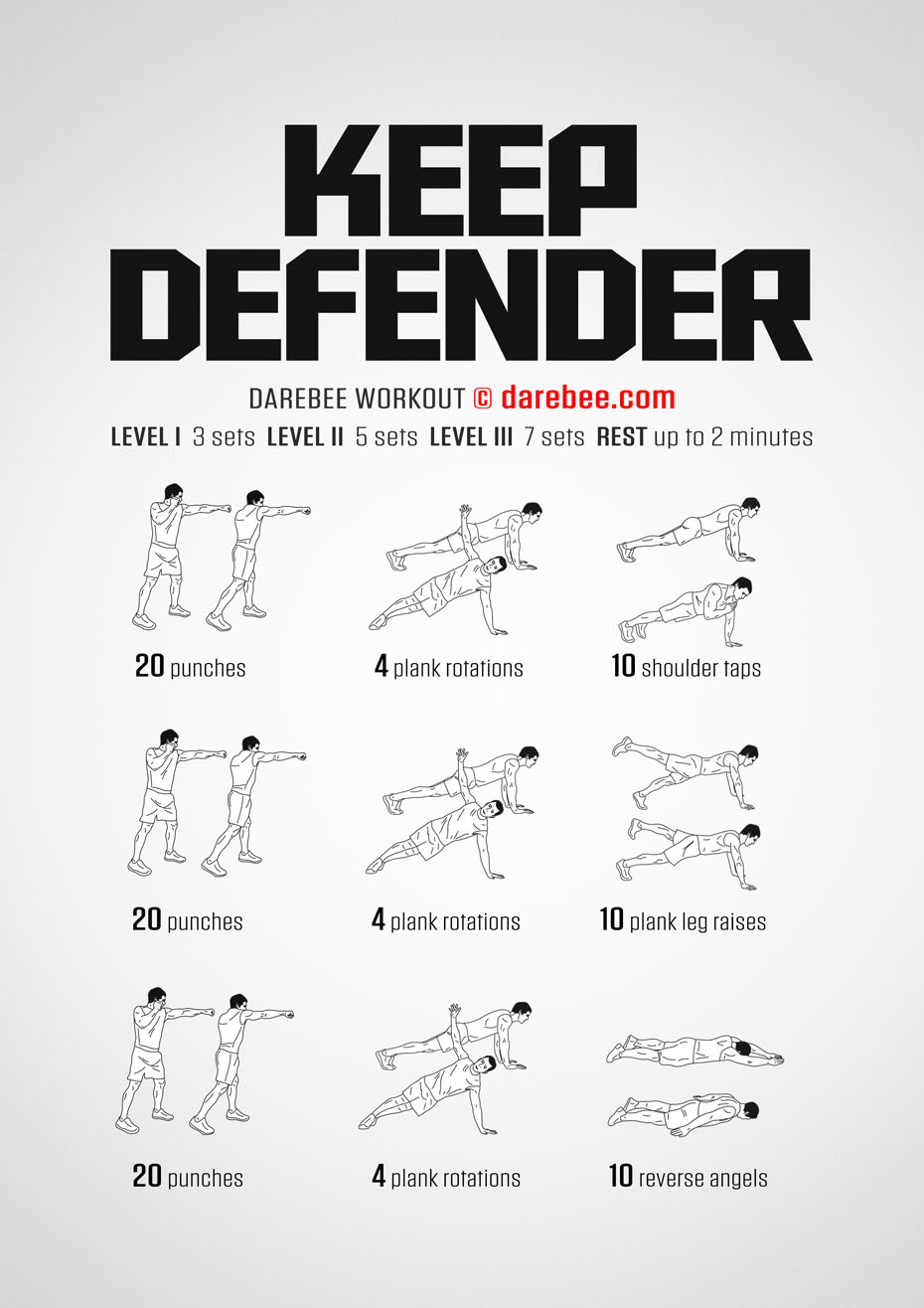 KEEP DEFENDER

DAREBEE WORKOUT © darebee.com

LEVEL I 3 sets LEVEL II 5 sets LEVEL III 7 sets REST up to 2 minutes

20 punches

4 plank rotations

10 shoulder taps

20 punches

4 plank rotations

10 plank leg raises

20 punches

4 plank rotations

10 reverse angels