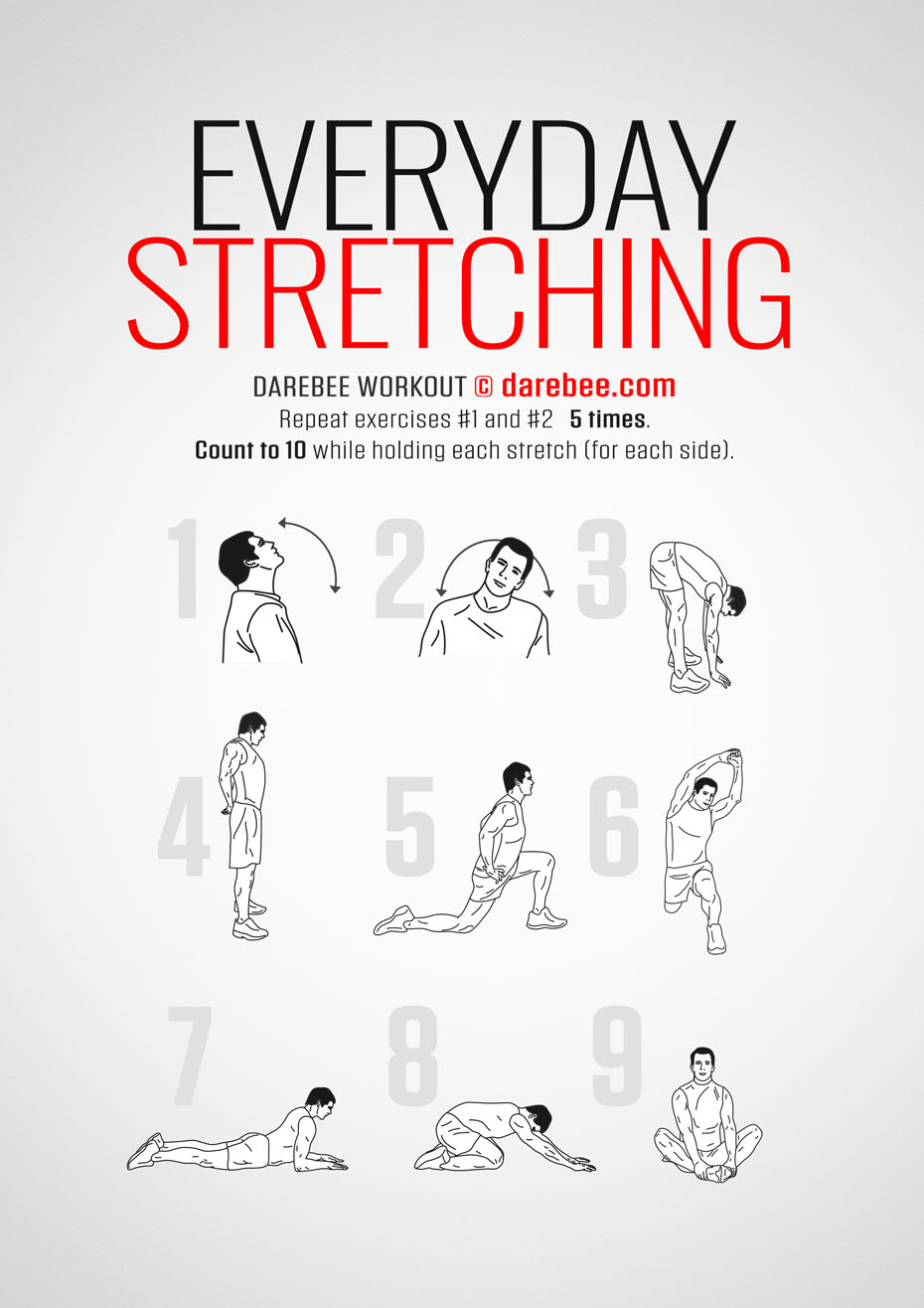 EVERYDAY
STRETCHING

DAREBEE WORKOUT © darebee.com
Repeat exercises #1 and #2 5 times.
Count to 10 while holding each stretch (for each side).

1 2 3

4 5 6

7 8 9