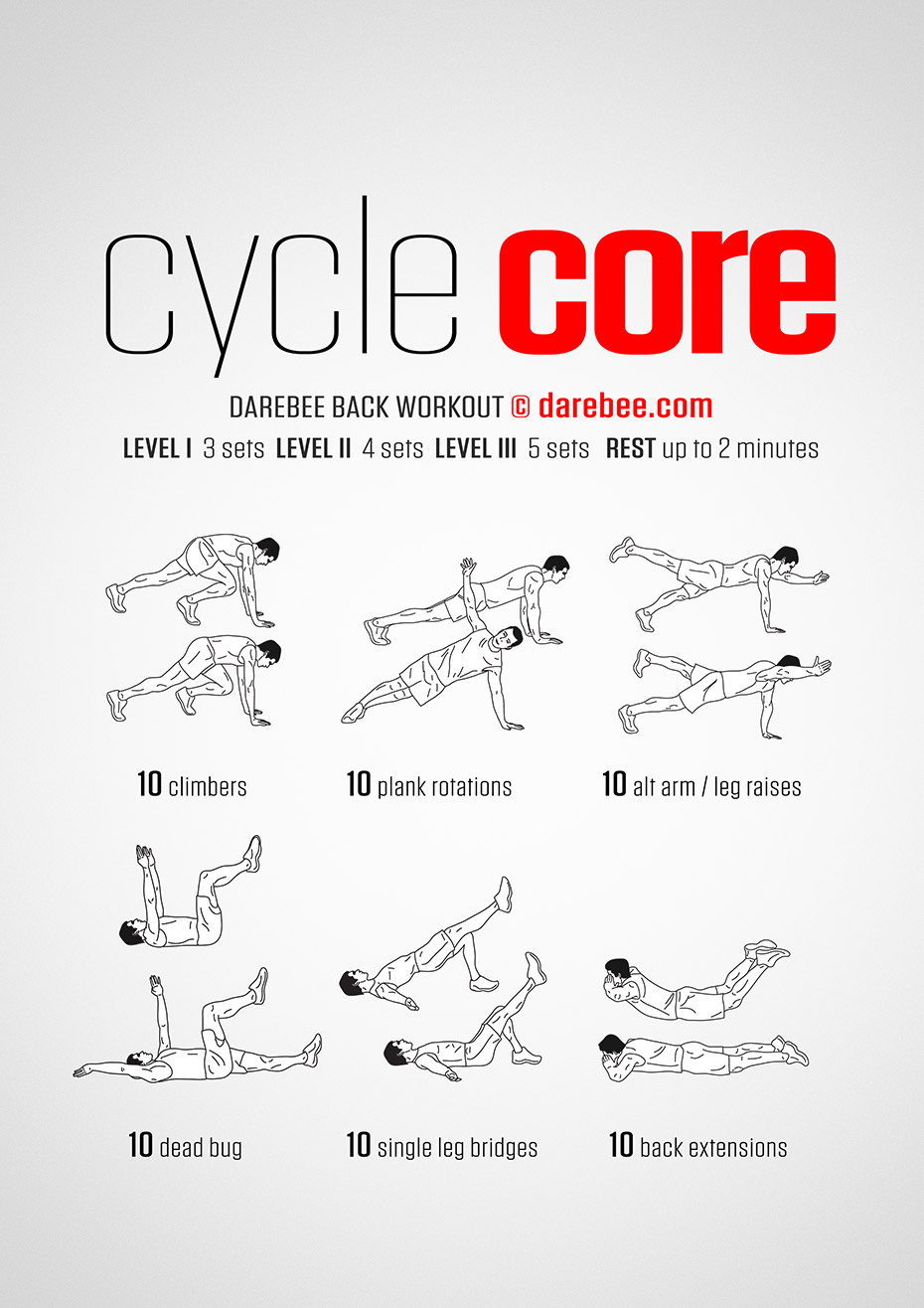 cycle core

DAREBEE BACK WORKOUT © darebee.com

LEVEL I 3 sets LEVEL II 4 sets LEVEL III 5 sets REST up to 2 minutes

10 climbers

10 plank rotations

10 alt arm / leg raises

10 dead bug

10 single leg bridges

10 back extensions